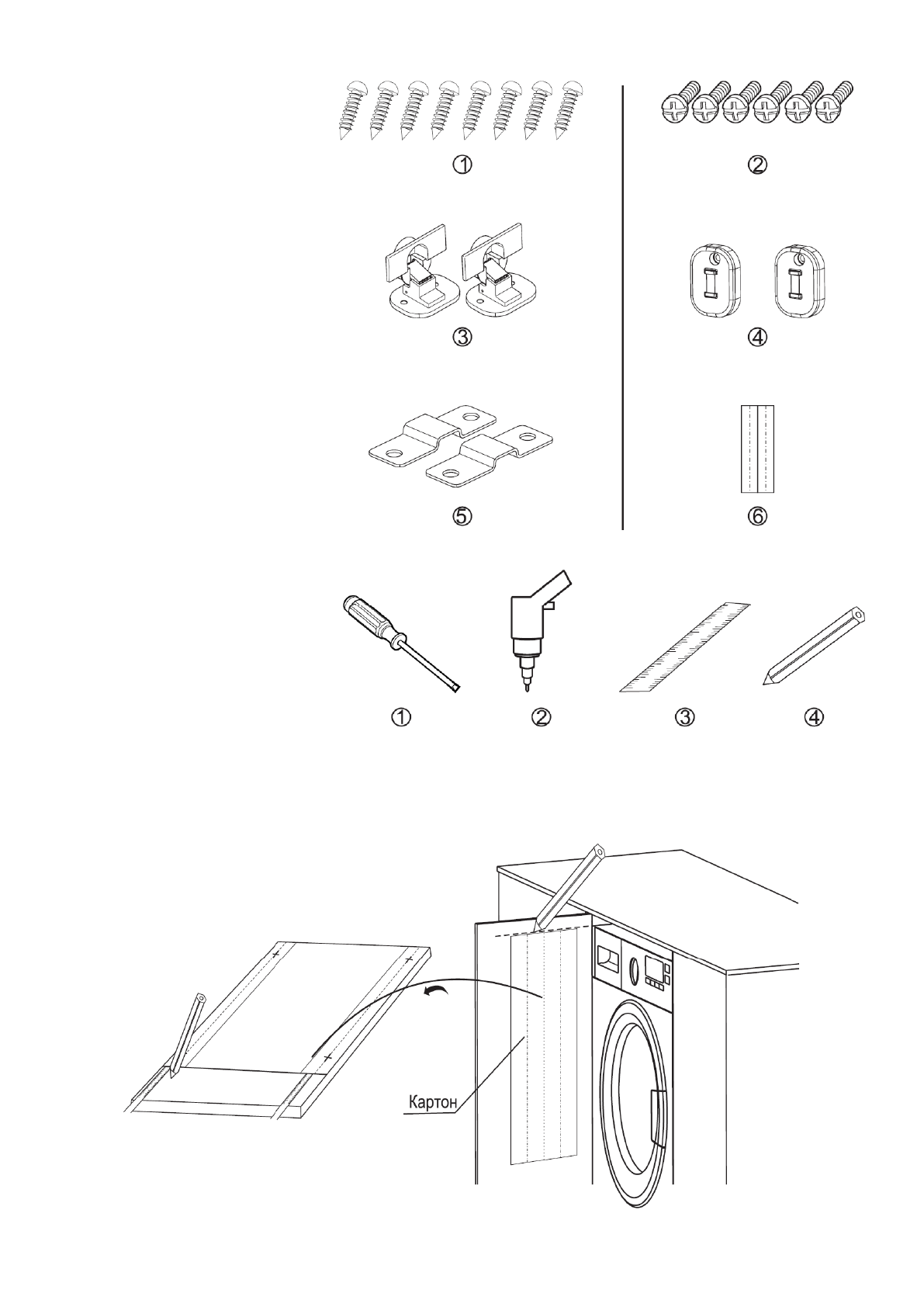 ①

②

③

④

⑤

⑥

①

②

③

④

Картон