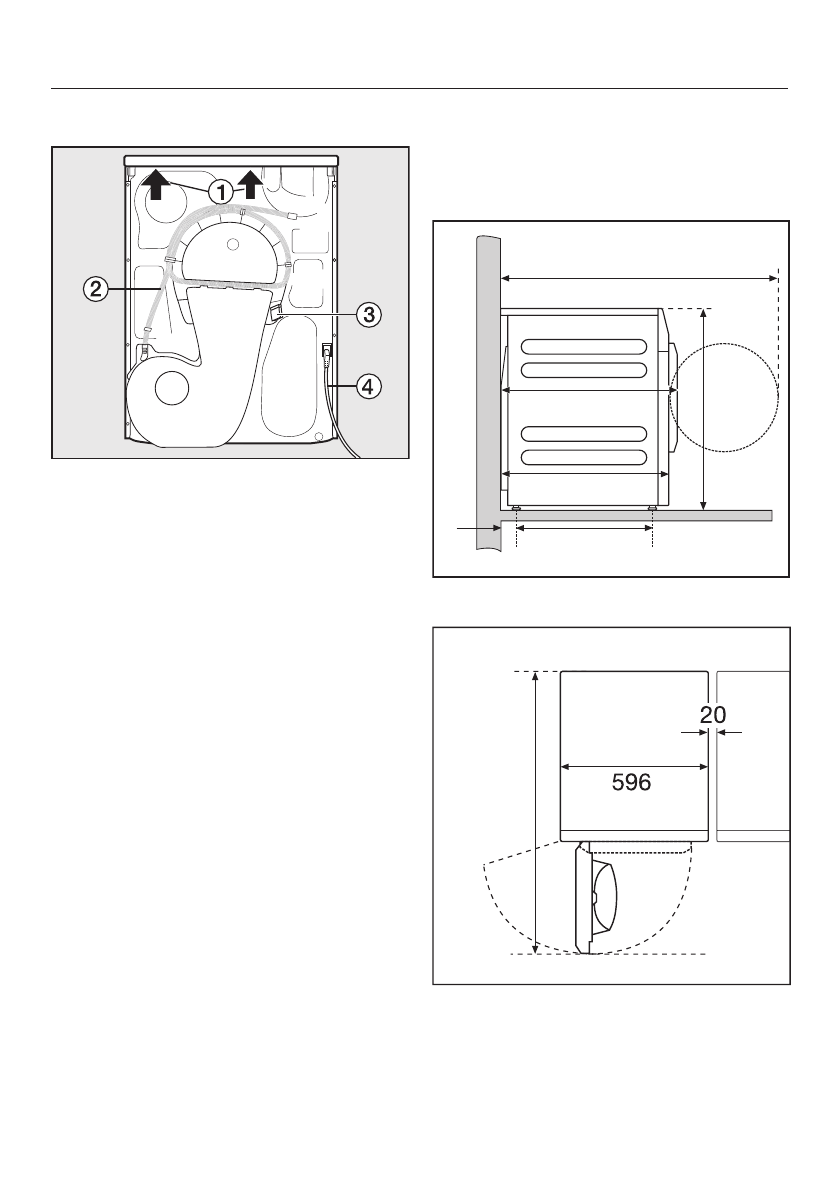 1
2
3
4

20
596