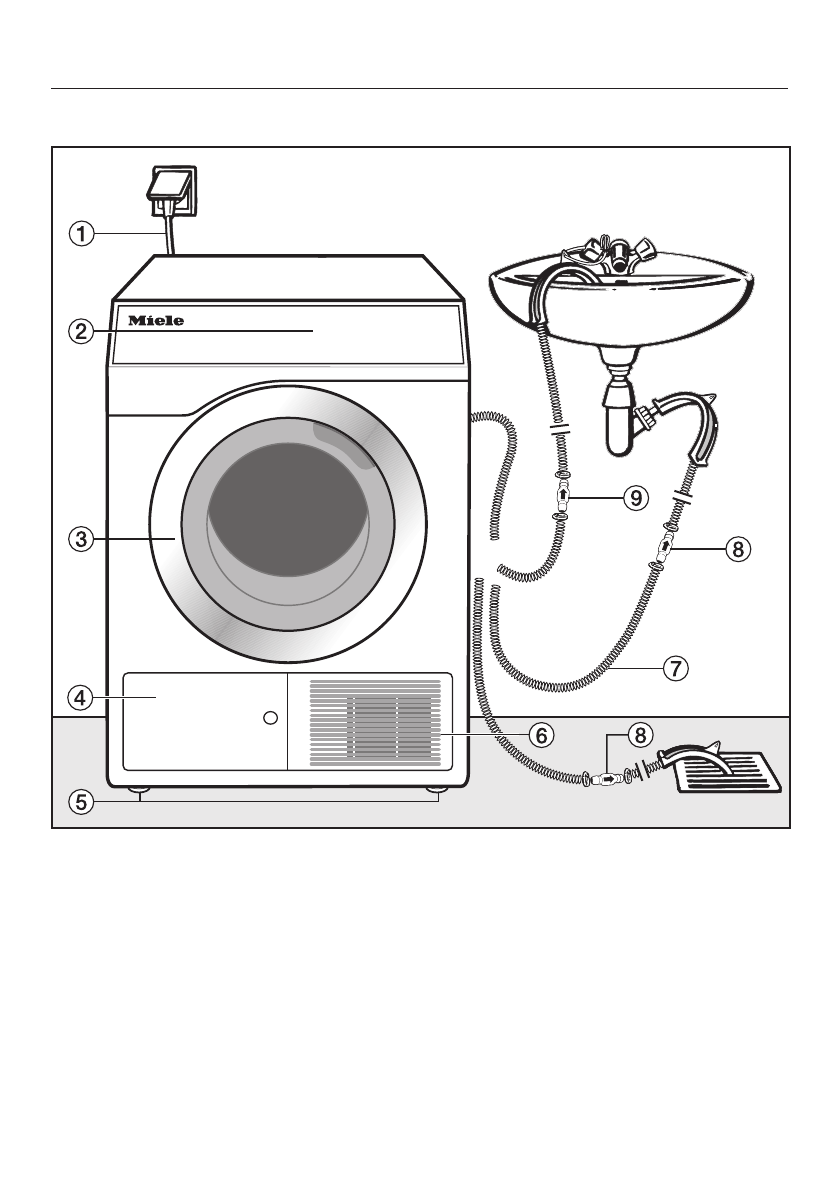 ①
Miele
②
③
④
⑤
⑥
⑦
⑧
⑨
⑧