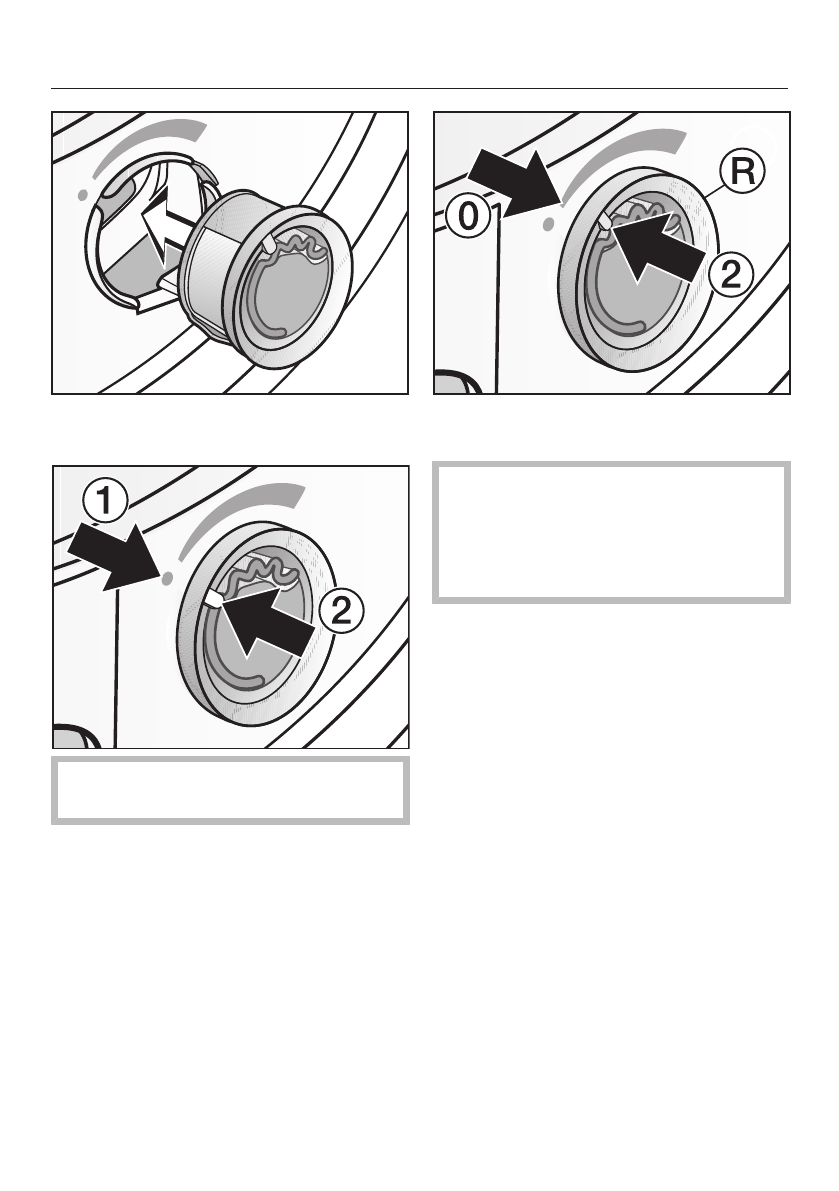 0

R

2

1

2