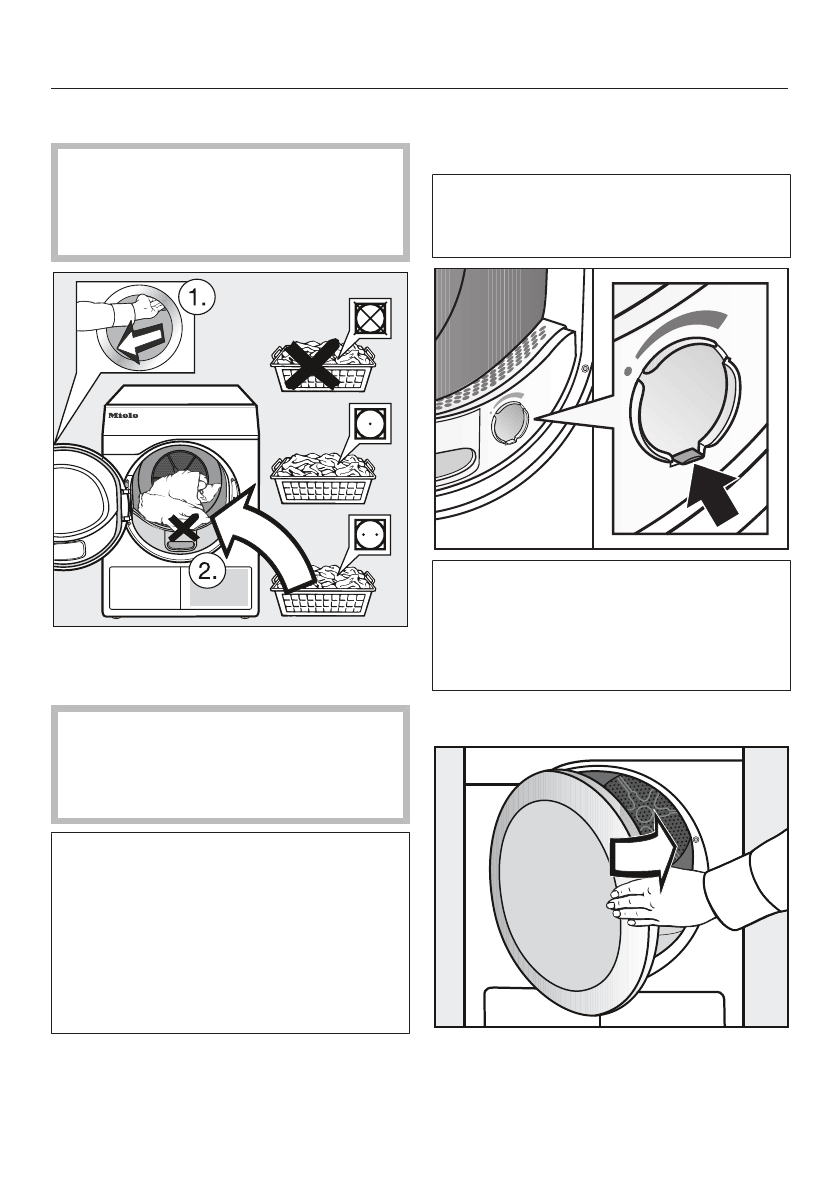 1.

Miele

2.