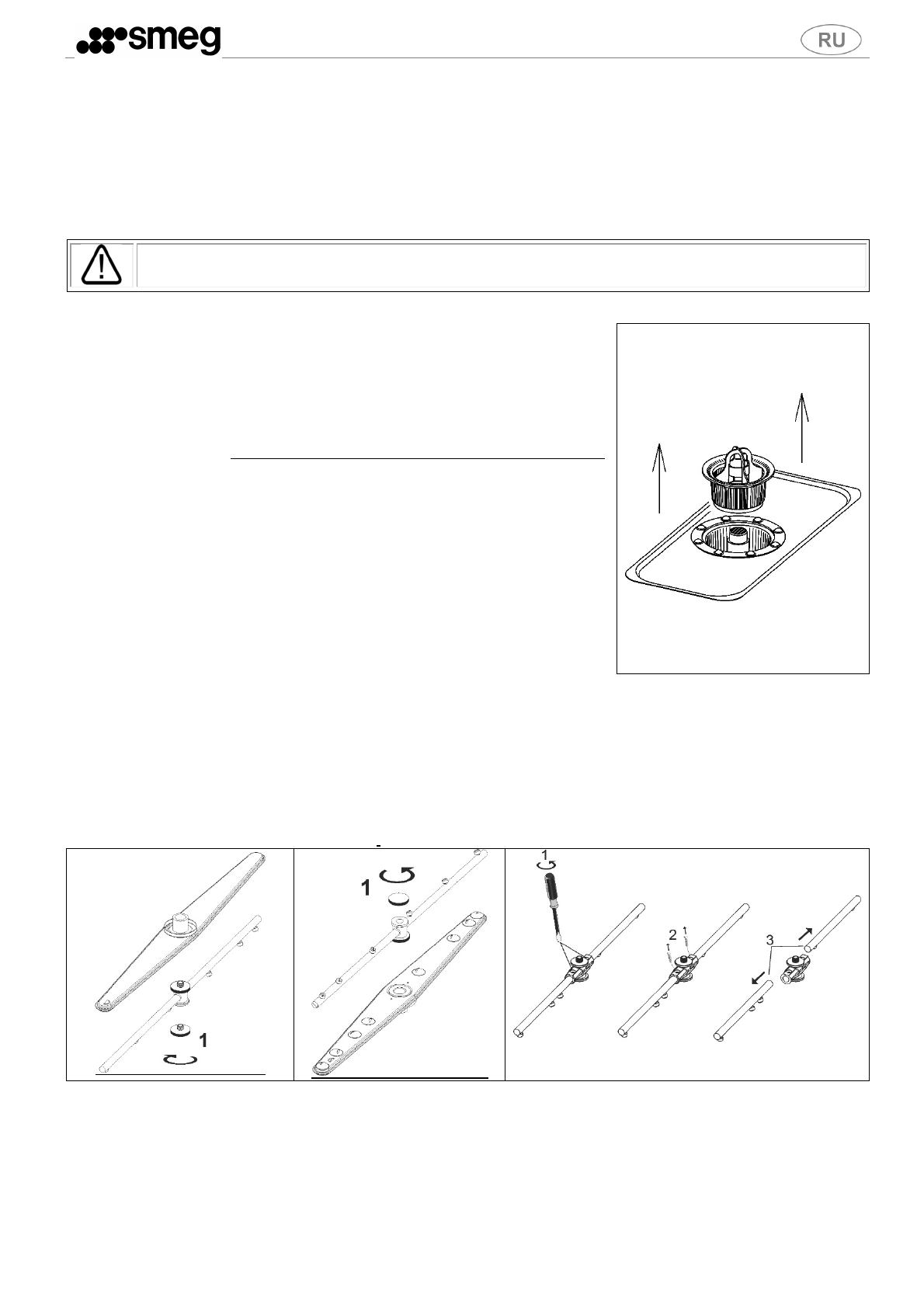 smeg

RU

1

1

1

2

3