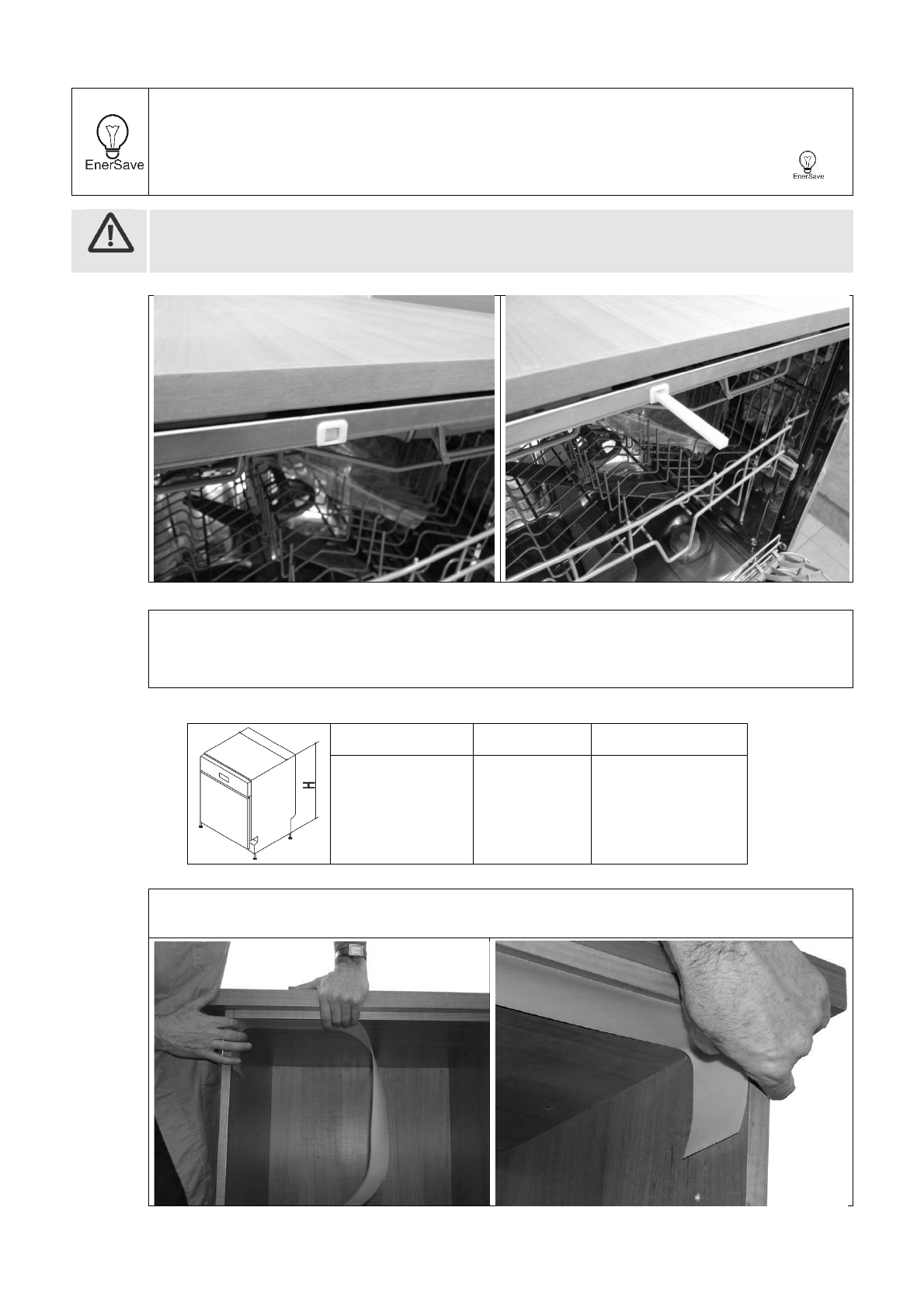 EnerSave

EnerSave

H