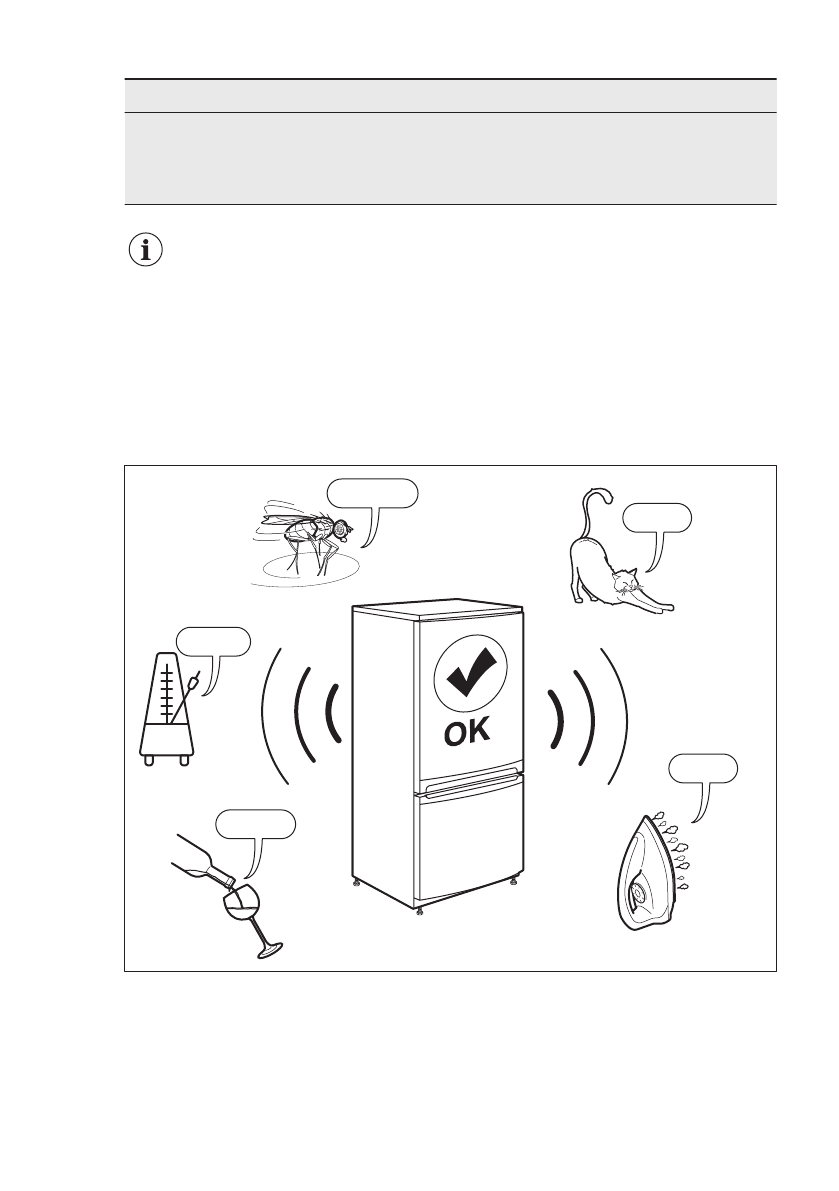 OK