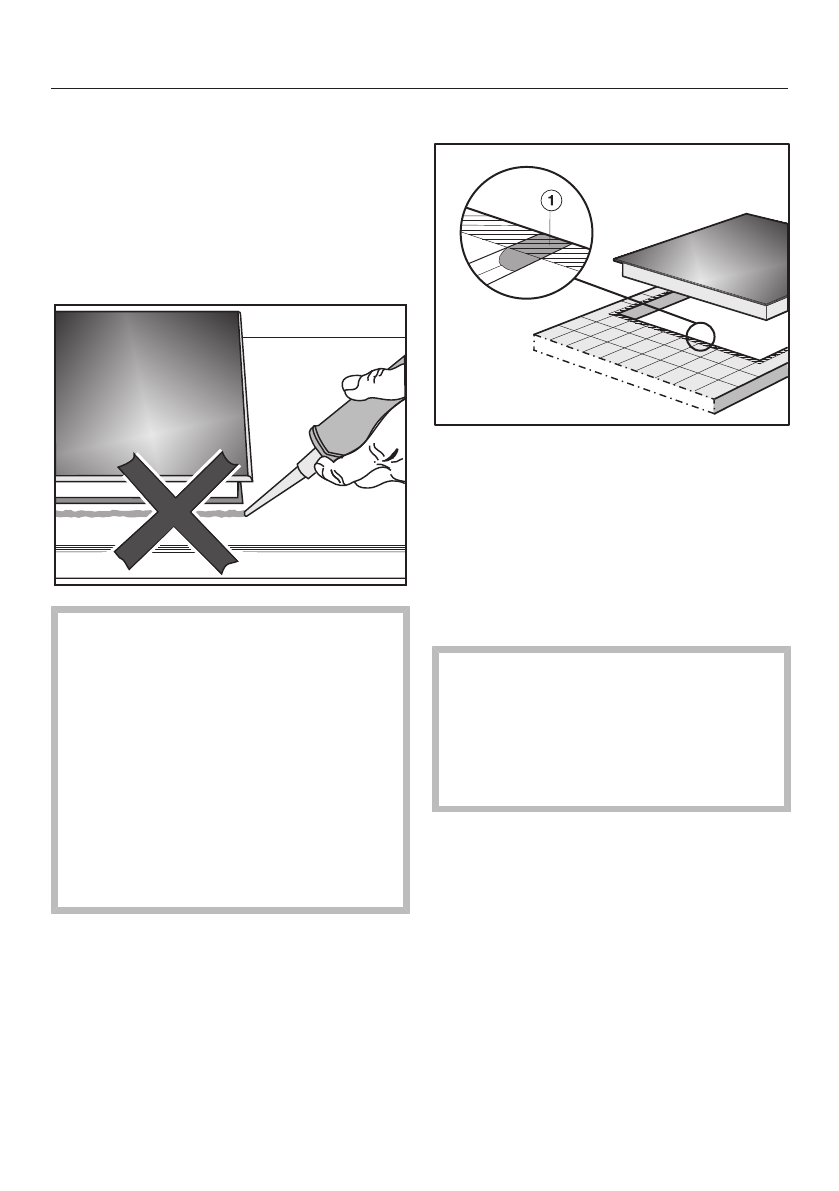 1