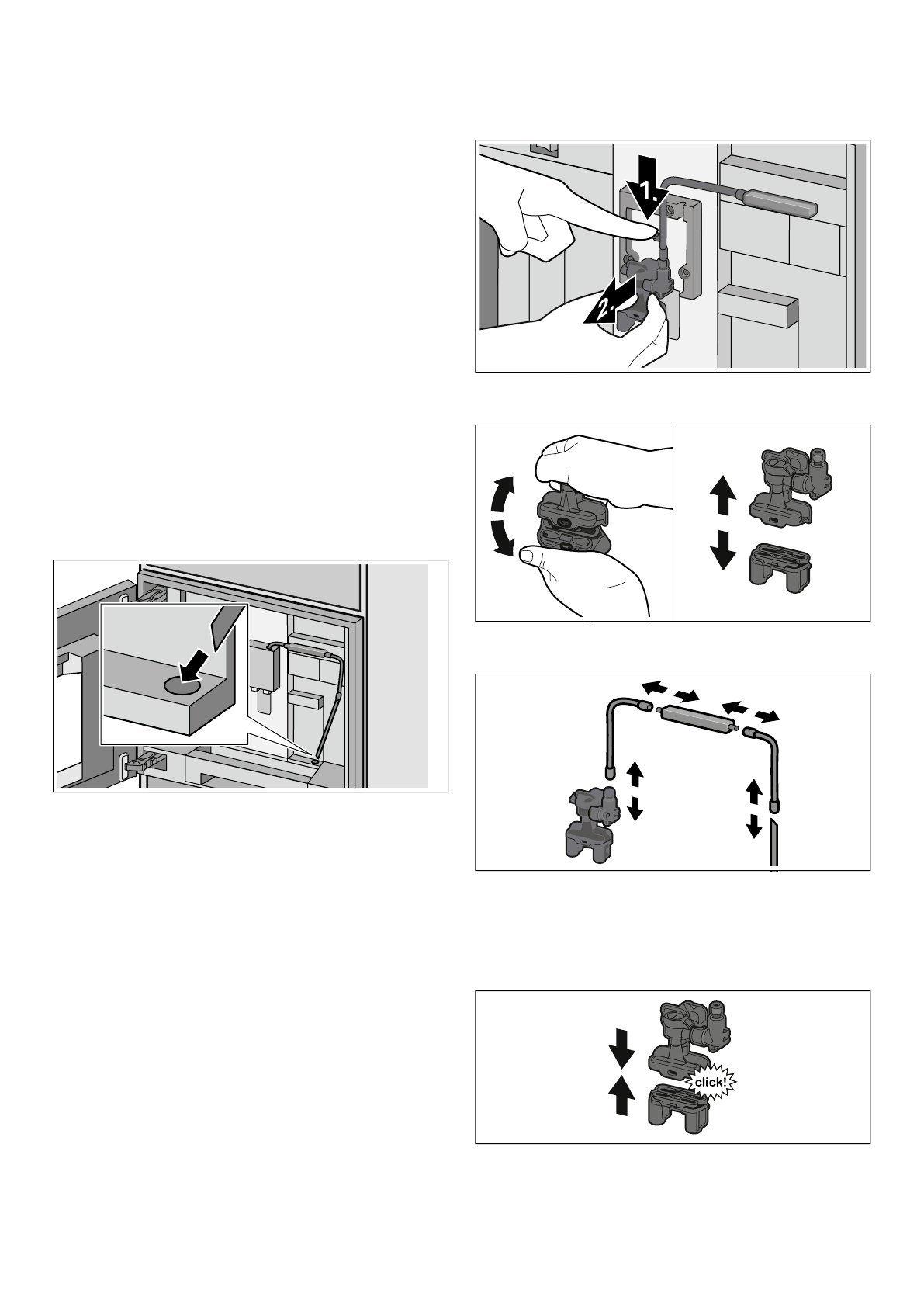 1.

2.

click!