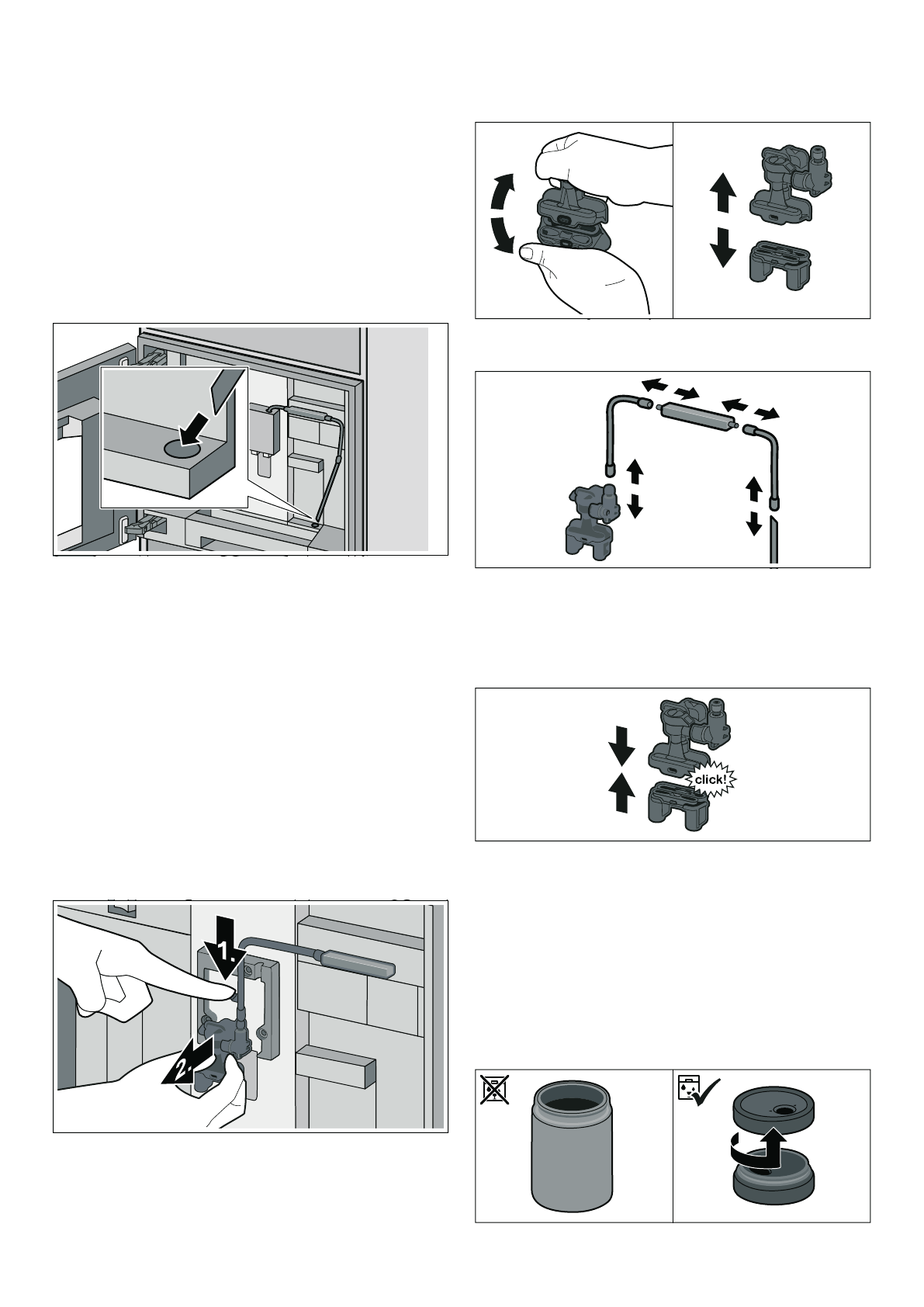 1.
2.
click!