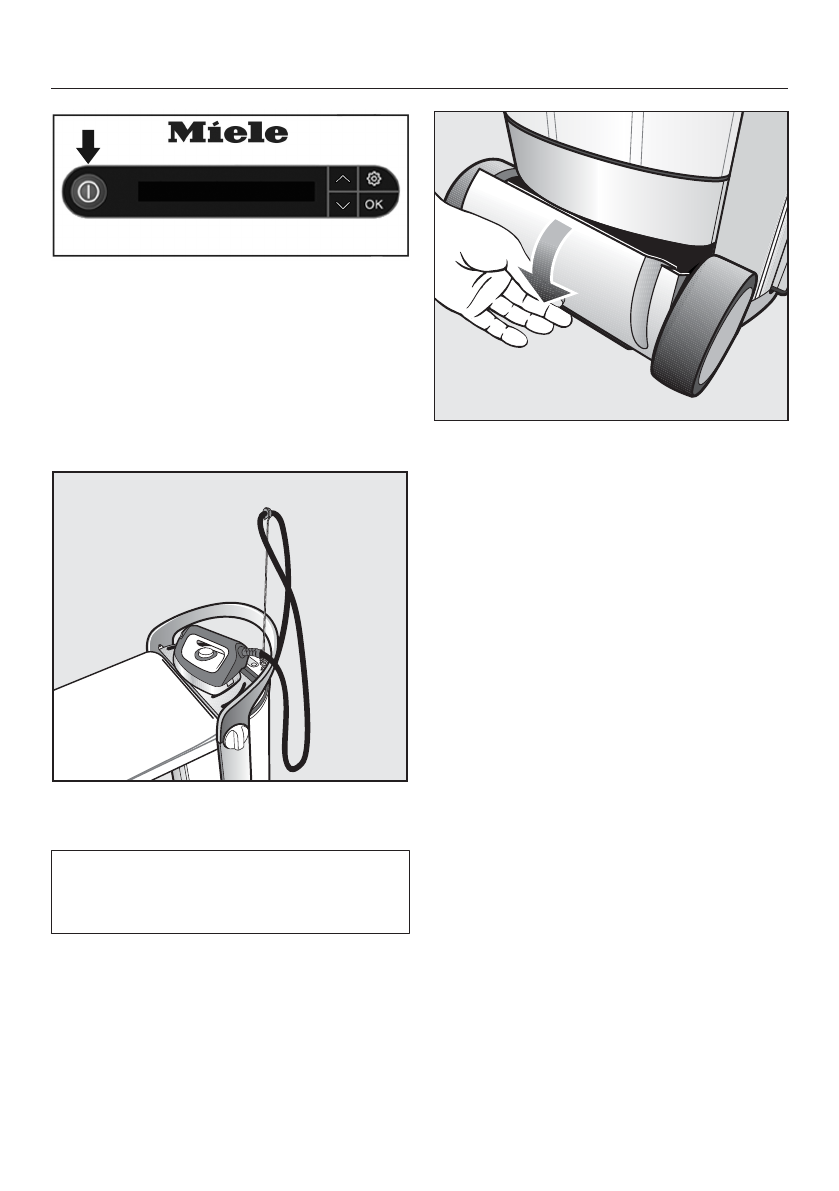 Miele

OK