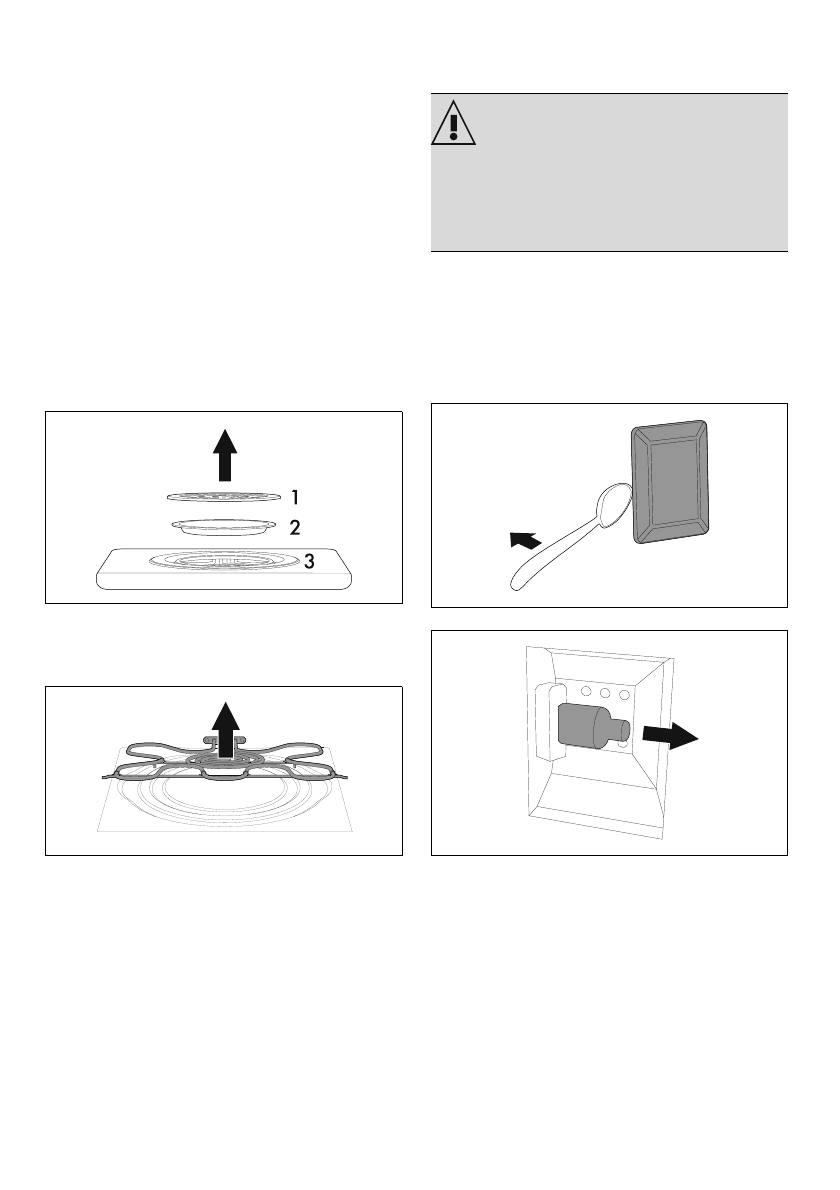 1
2
3