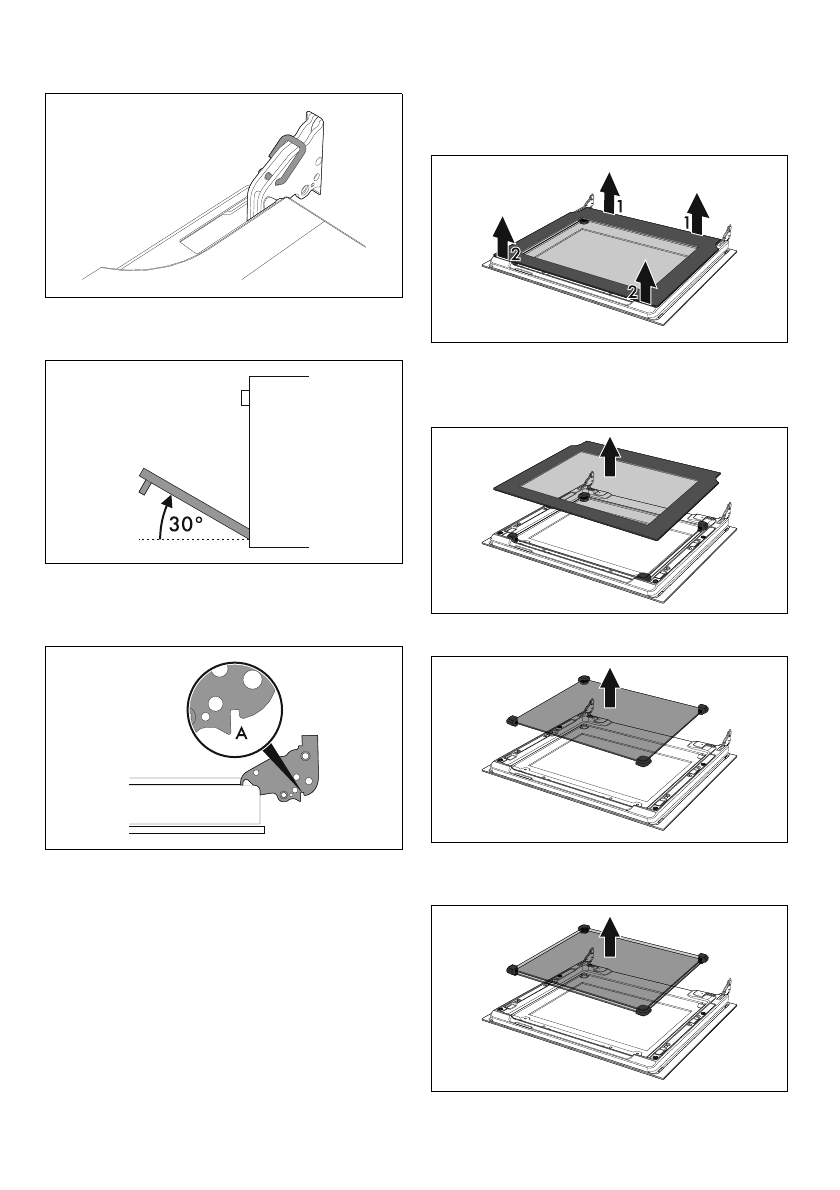 30°

A

1
1
2
2