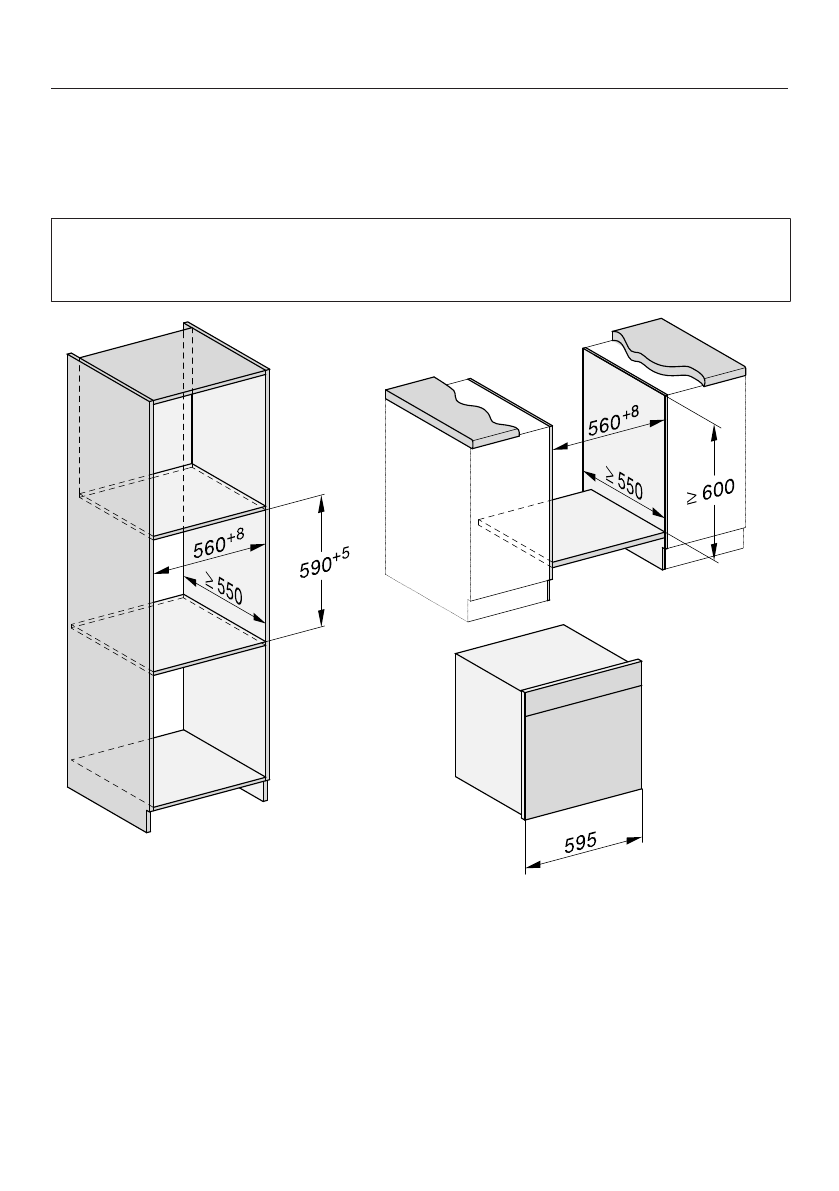 $560^{+8}$

$\geq 550$

$590^{+5}$

$560^{+8}$

$\geq 550$

$\geq 600$

595