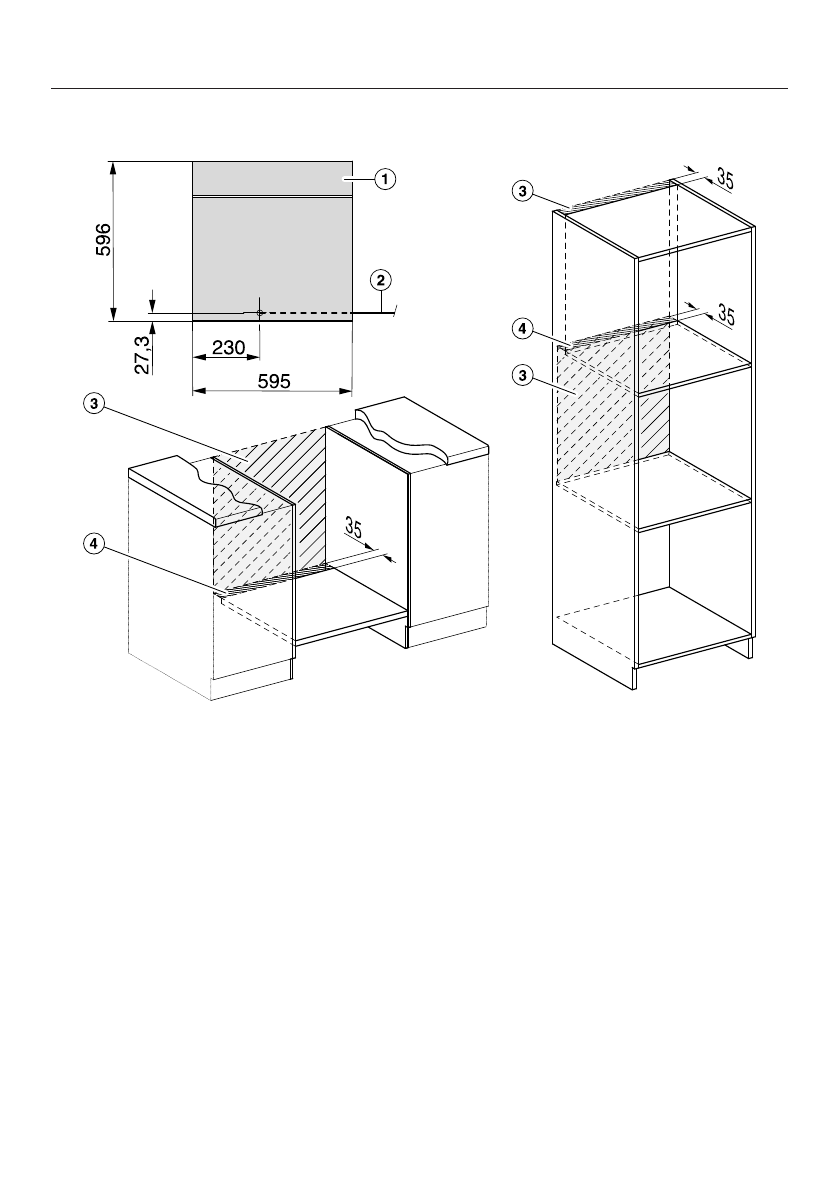 596

1

2

27,3

230

595

3

4

35

3

35

4

35

3