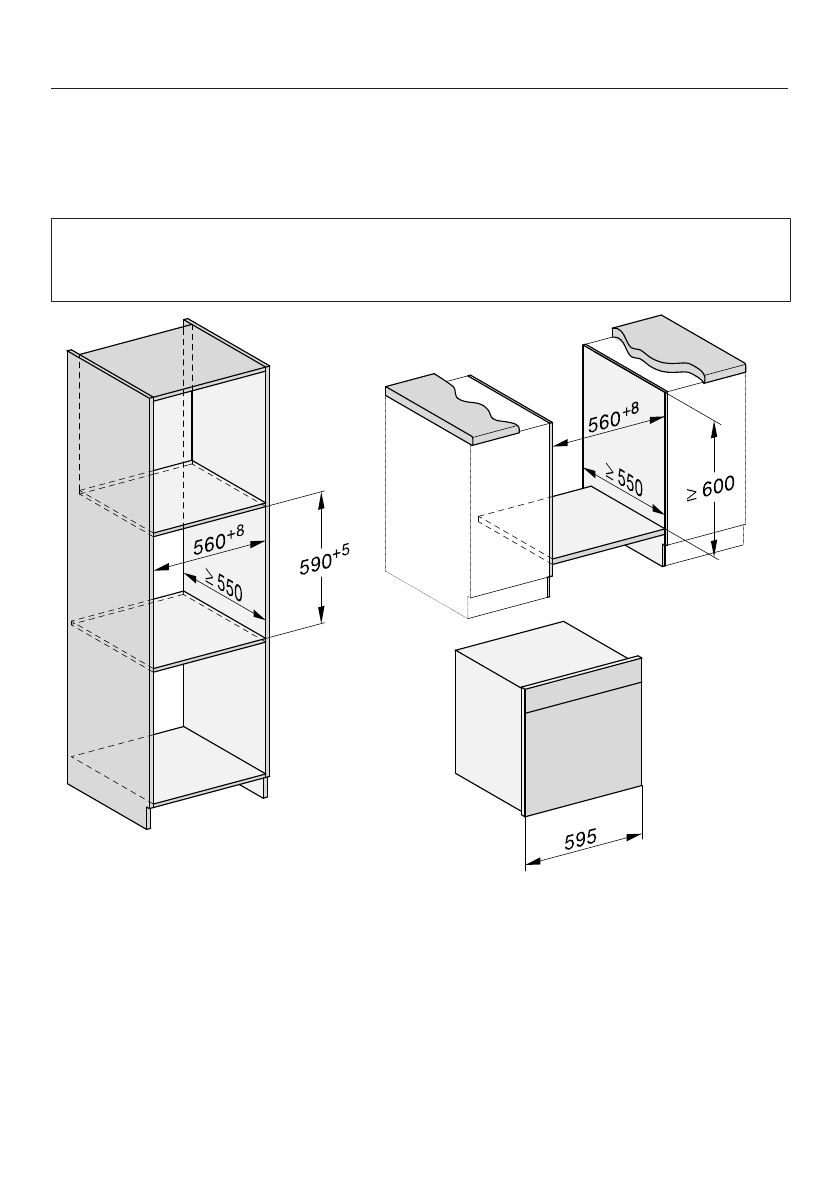 $560^{+8}$

$\geq 550$

$590^{+5}$

$560^{+8}$

$\geq 550$

$\geq 600$

595