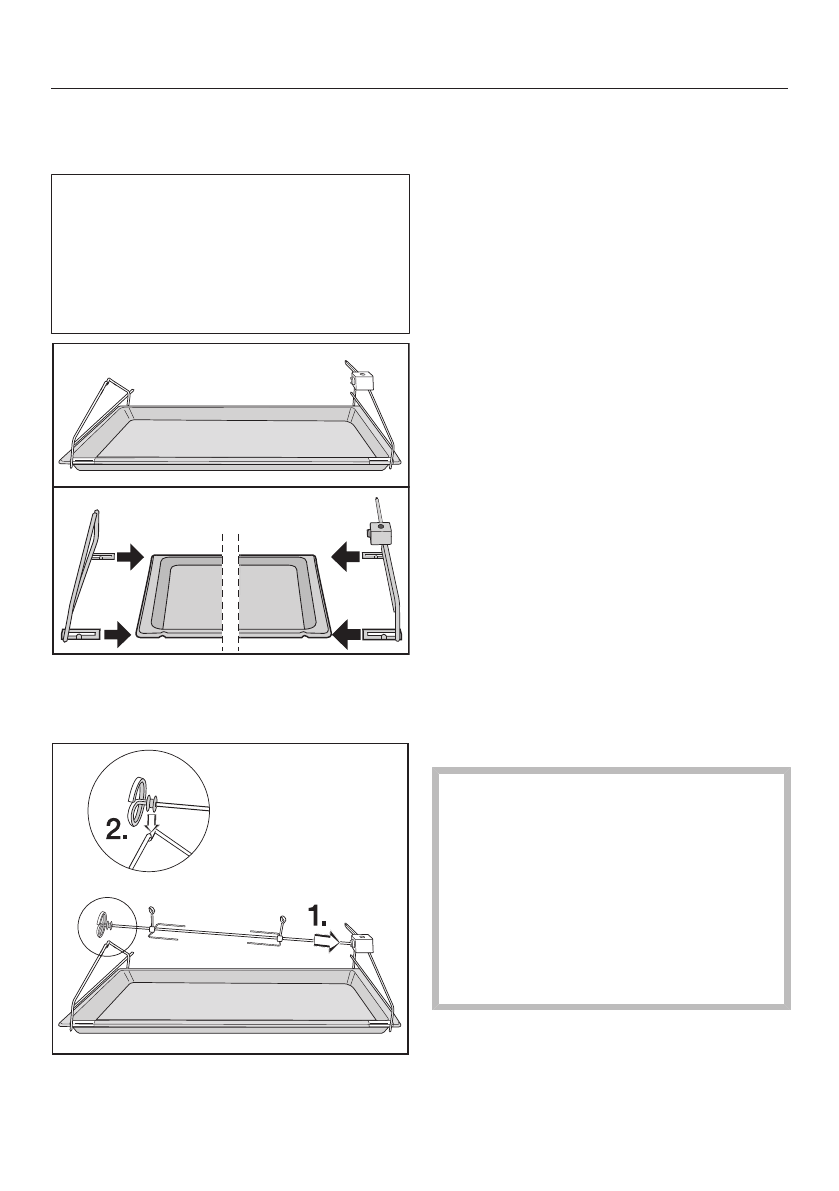 2.

1.