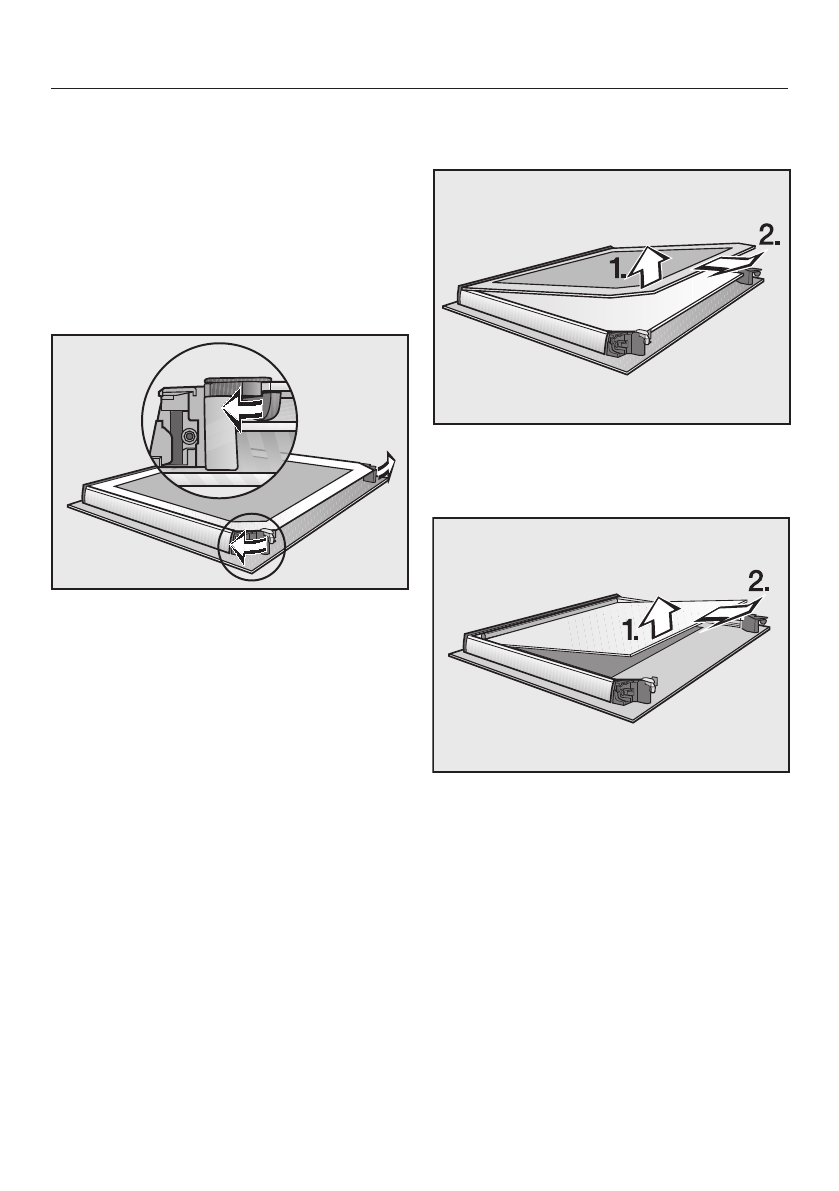 1.
2.

1.
2.