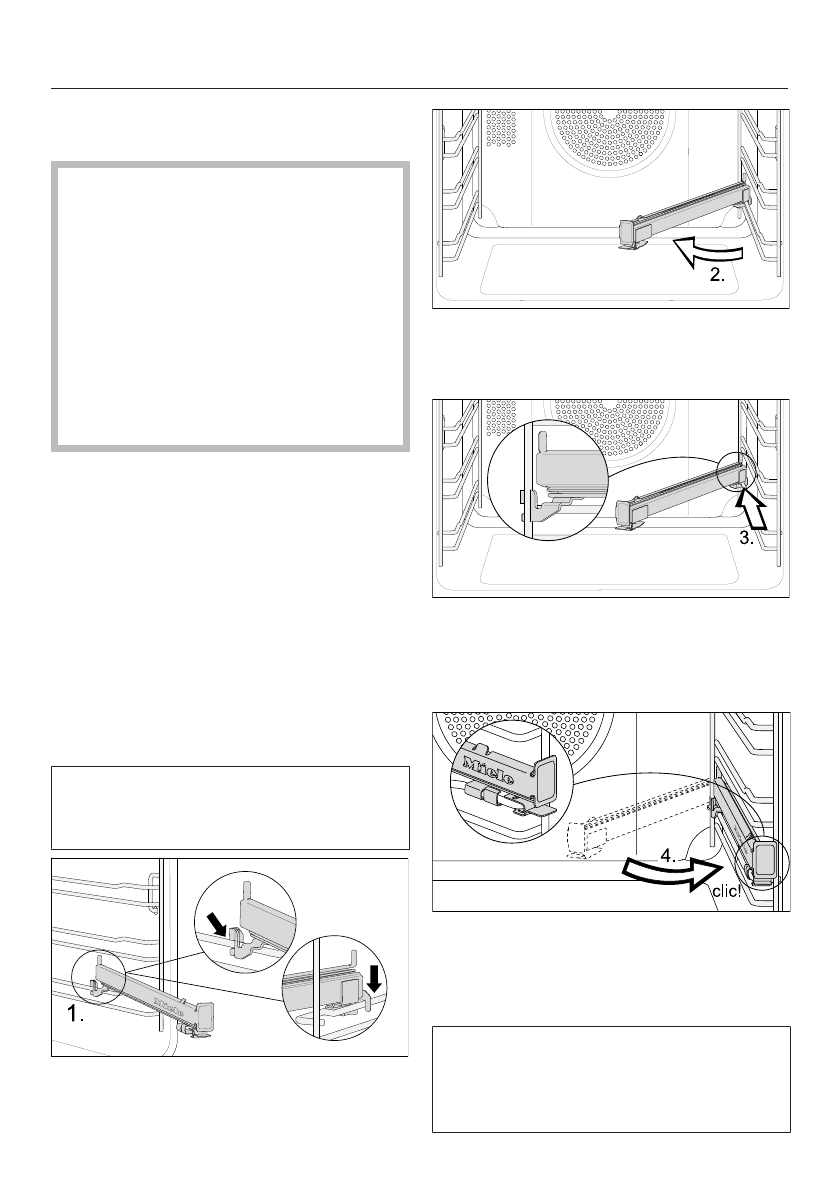 2.

3.

Miele

4.

clic!

Miele

1.