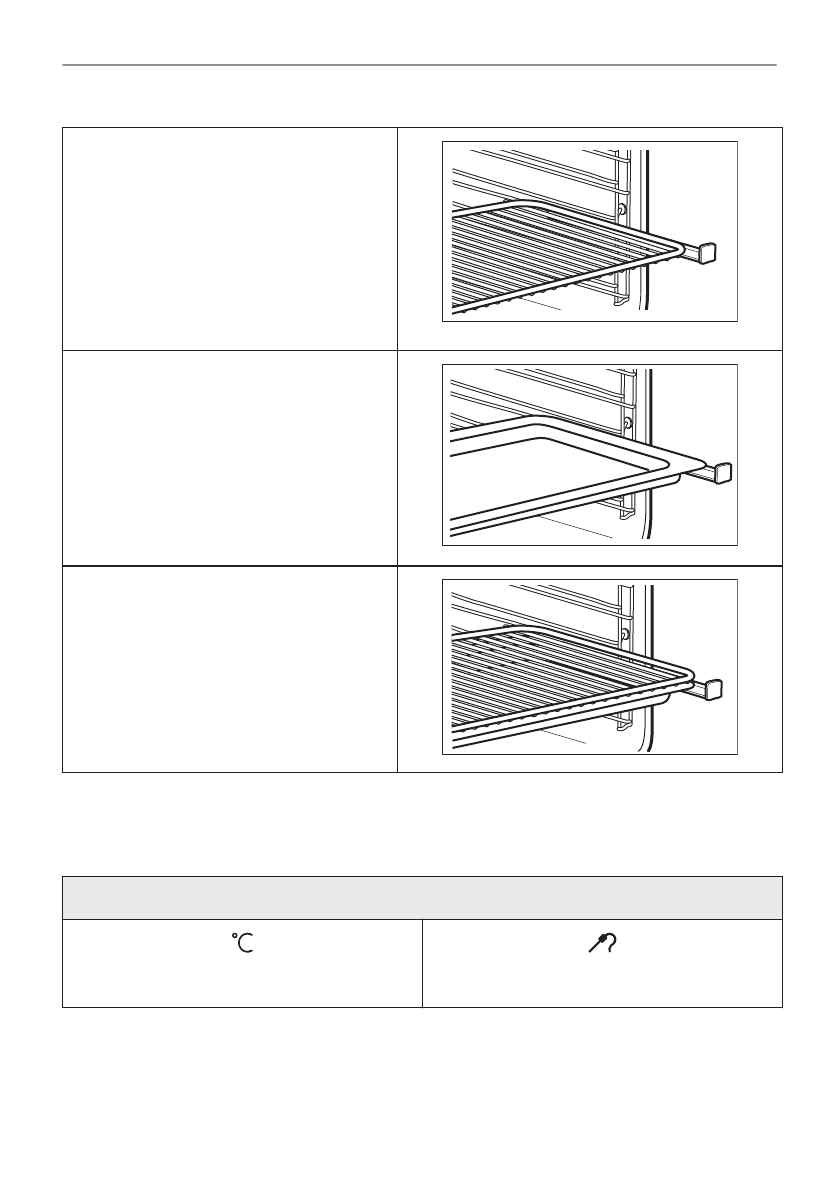 °C