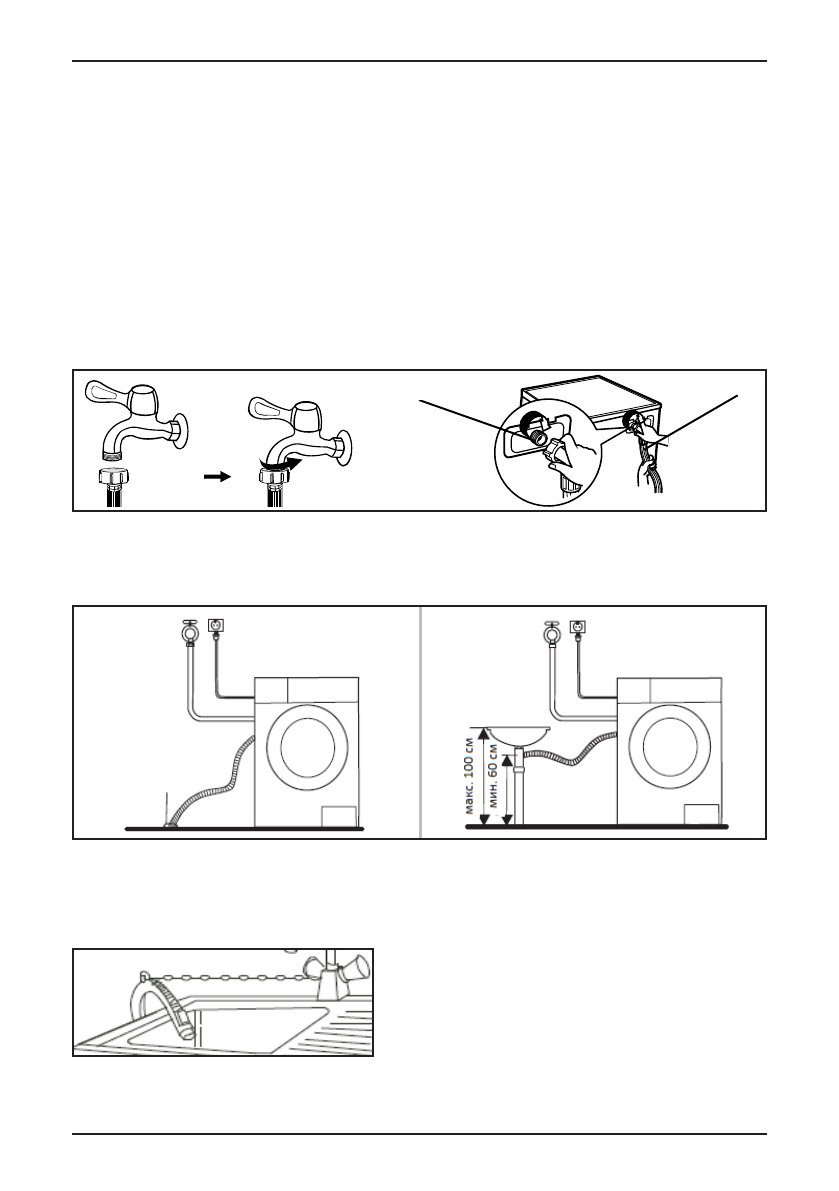 макс. 100 см
мин. 60 см