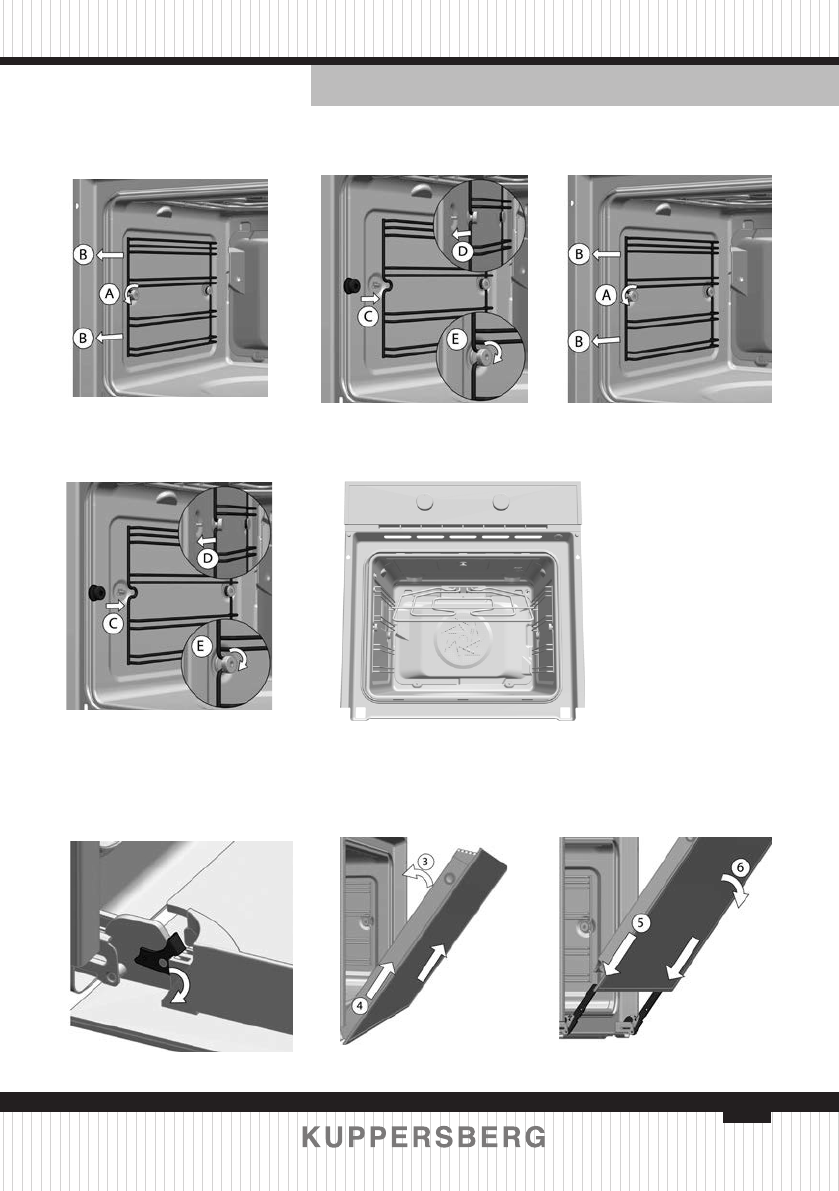 B

A

B

D

C

E

B

A

B

D

C

E

3

4

6

5

KUPPERSBERG