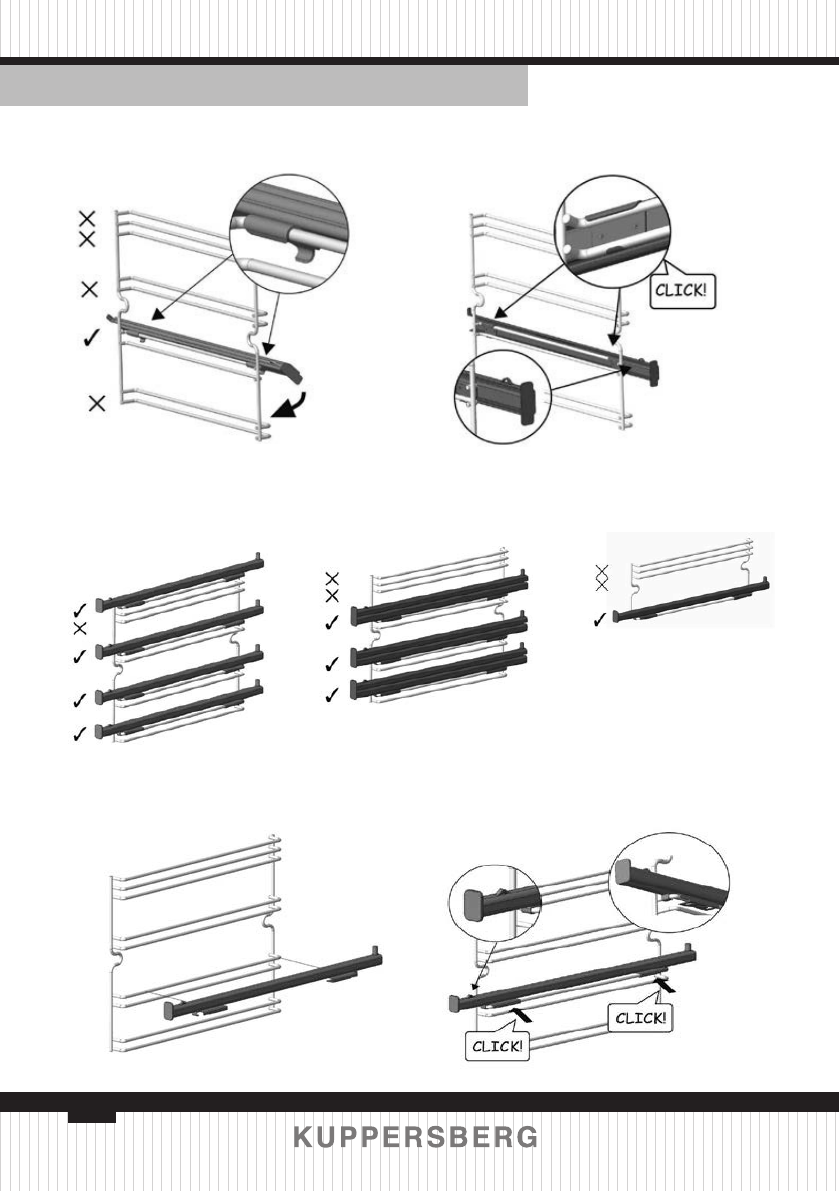 CLICK!

CLICK!

CLICK!

KUPPERSBERG