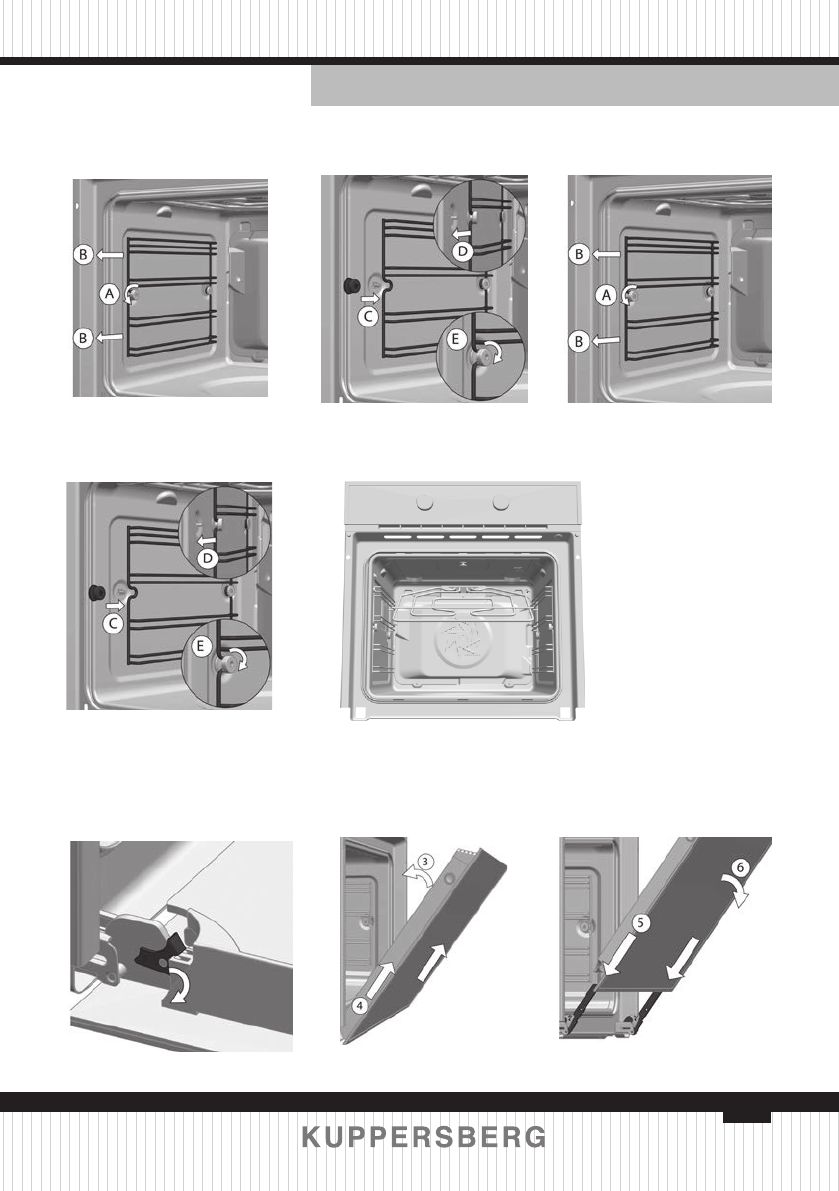 B
A
B

D
C
E

B
A
B

D
C
E

3
4

6
5

KUPPERSBERG