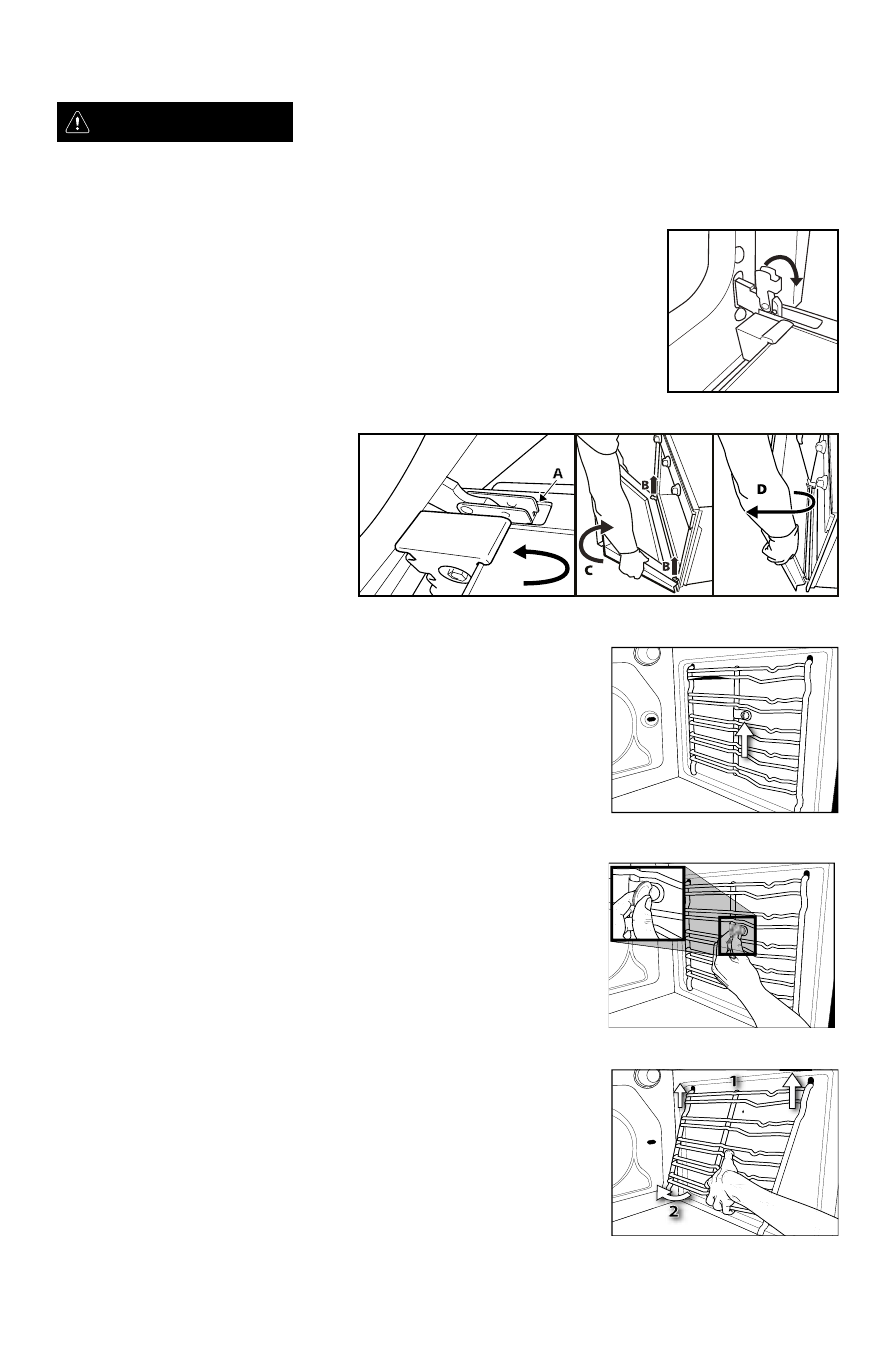 A

B

B

C

D

1

2