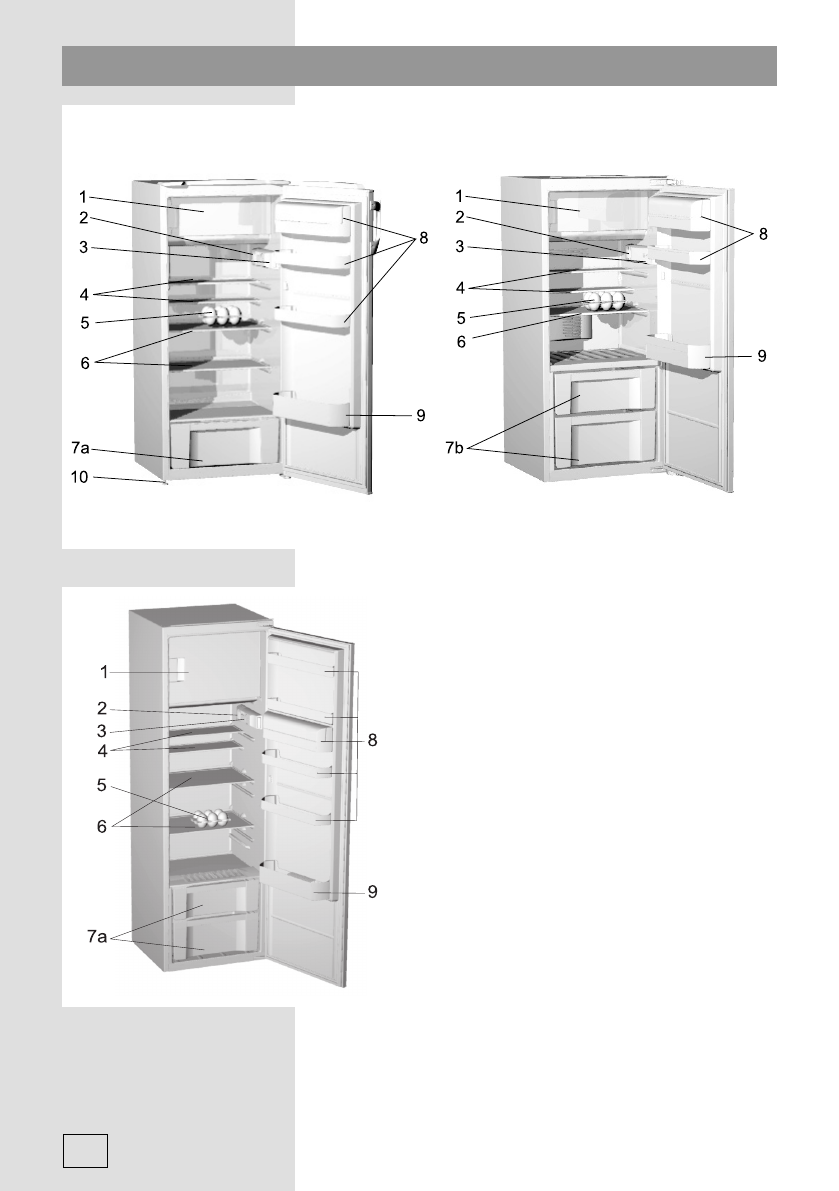 1
2
3
4
5
6
7a
10
8
9

1
2
3
4
5
6
7b
8
9

1
2
3
4
5
6
7a
8
9