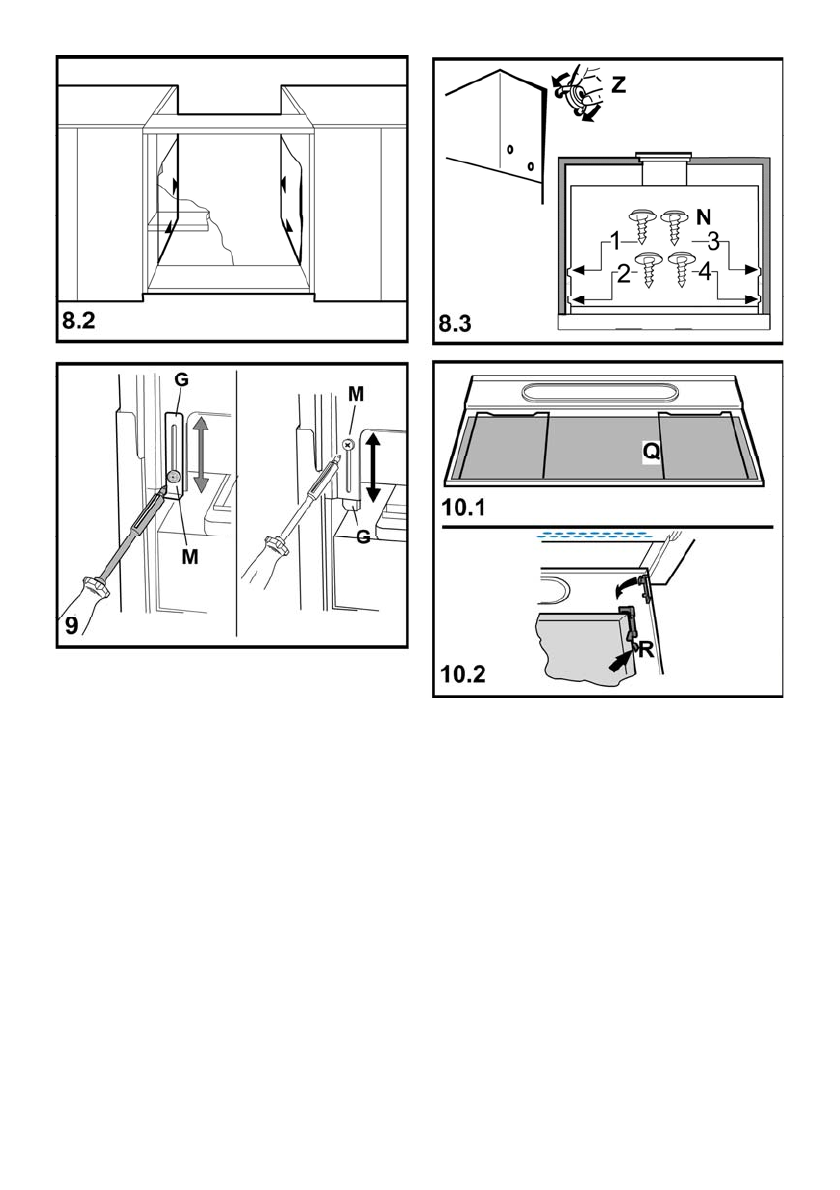 8.2

Z
N
1
3
2
4
8.3

G
M
M
G
9

Q
10.1

R
10.2