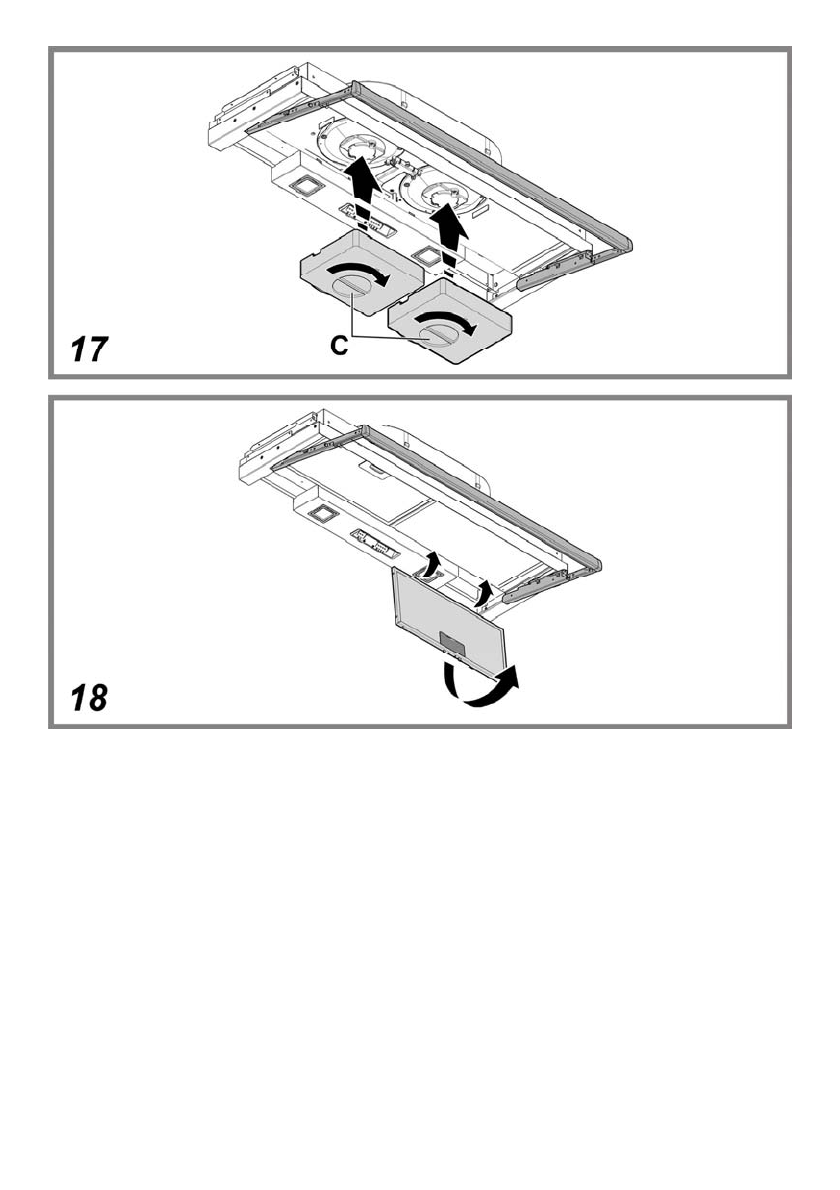 17

C

18