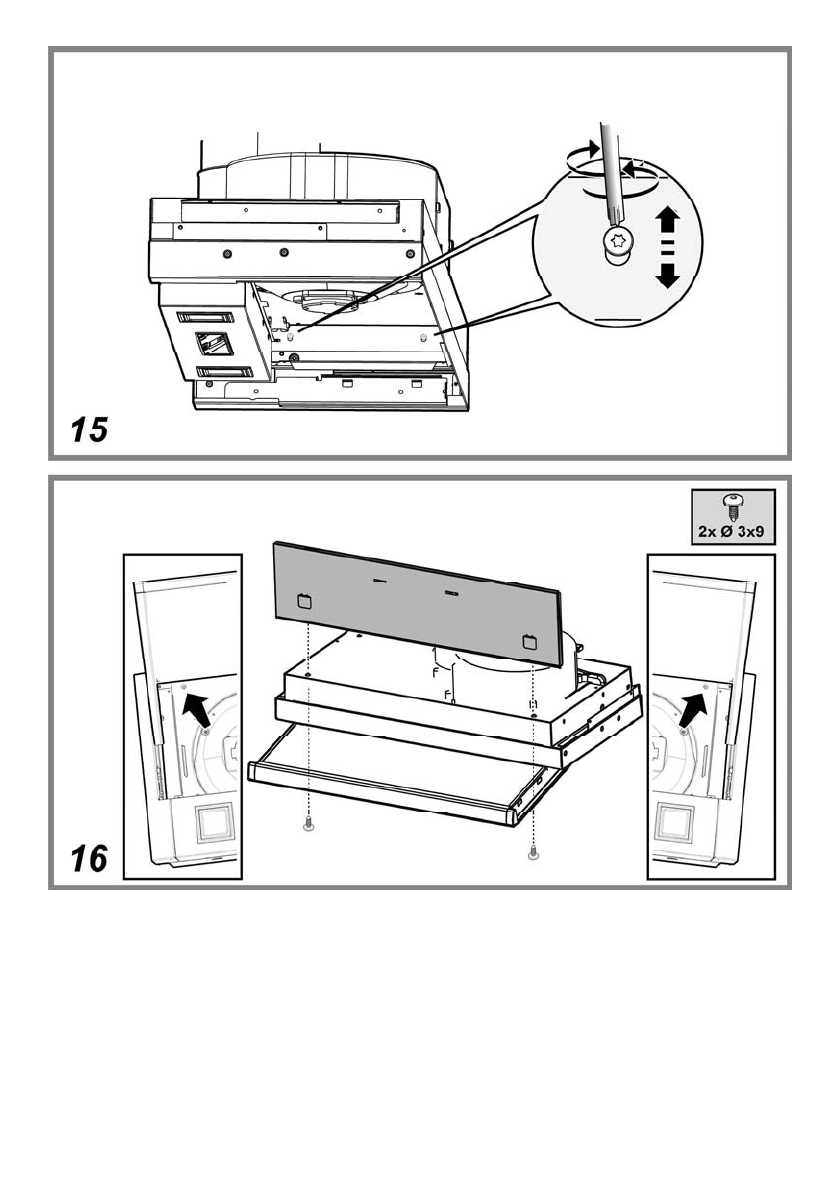 15

2x Ø 3x9

16