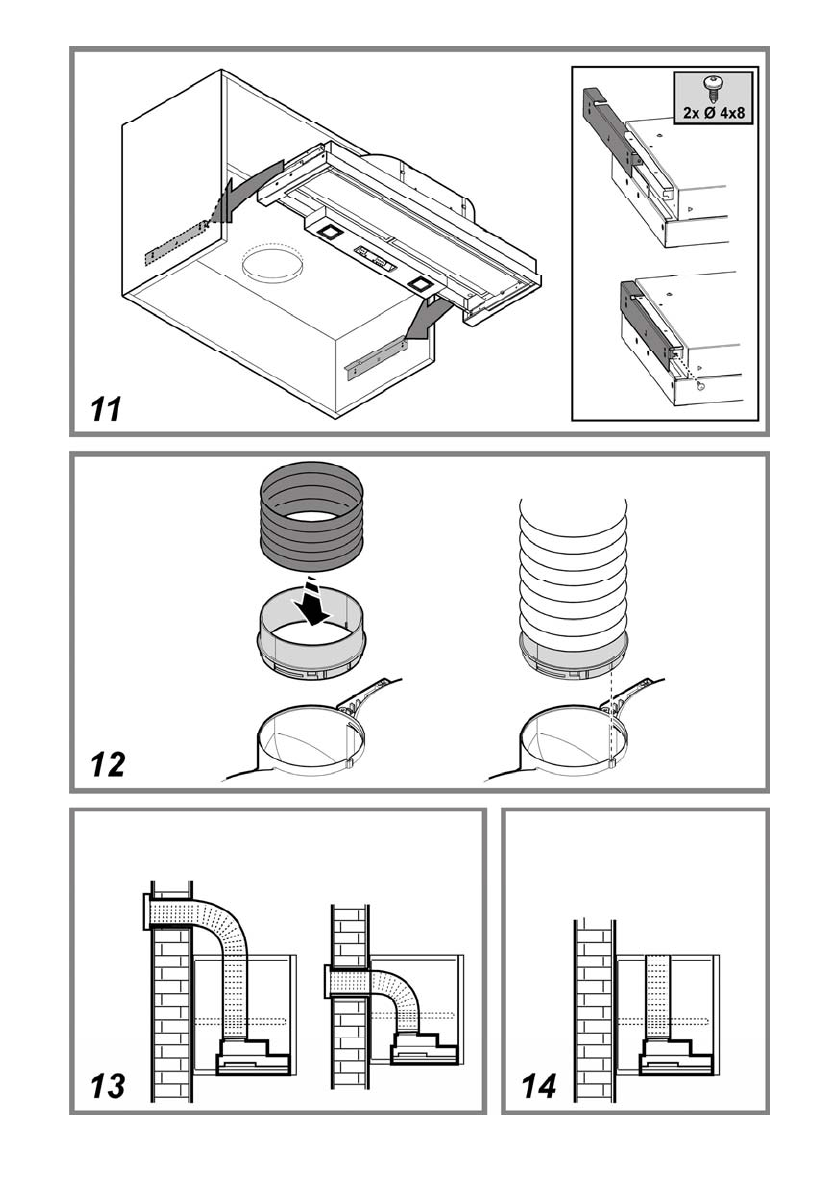 2x Ø 4x8

11

12

13

14