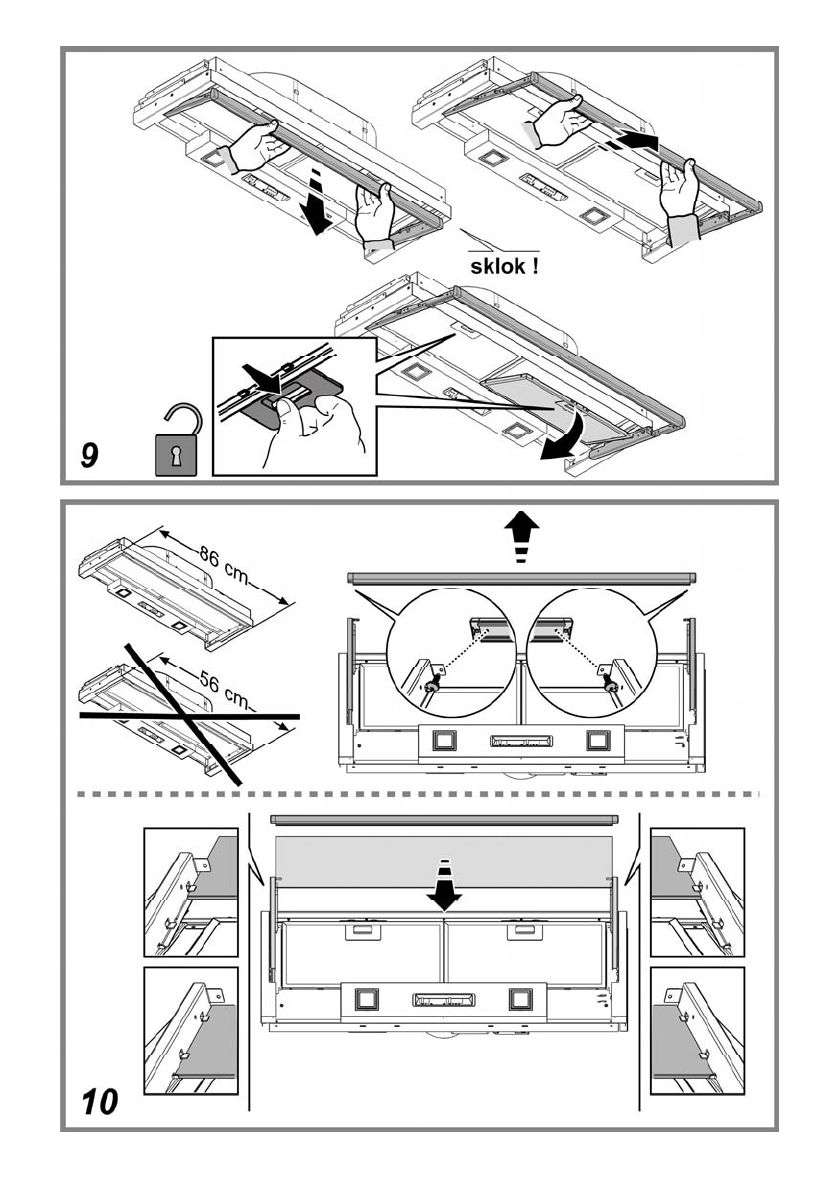 sklok !

9

86 cm

56 cm

10