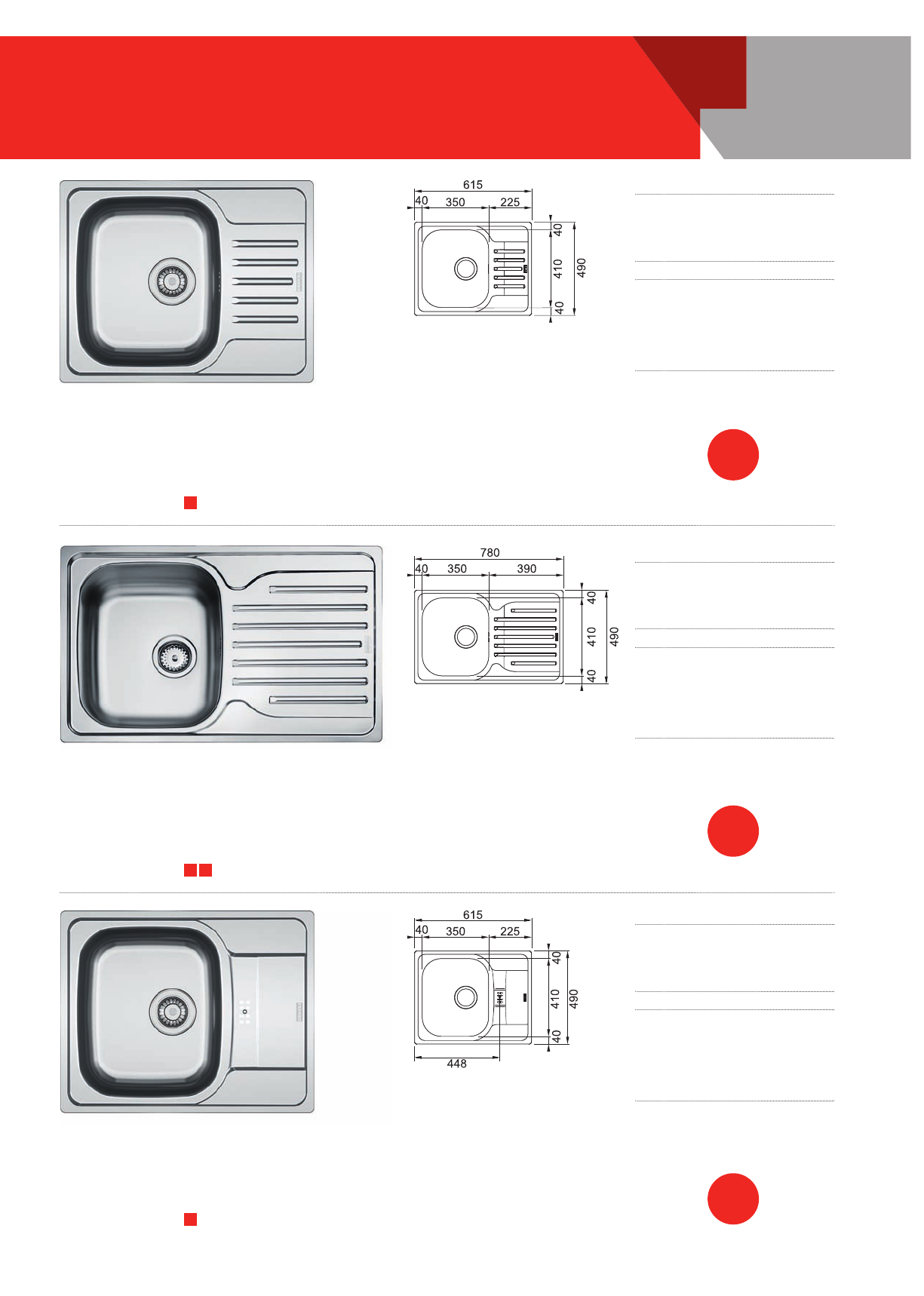 615
40 350 225
40
410
490
40

780
40 350 390
40
410
490
40

615
40 350 225
40
410
490
40
448