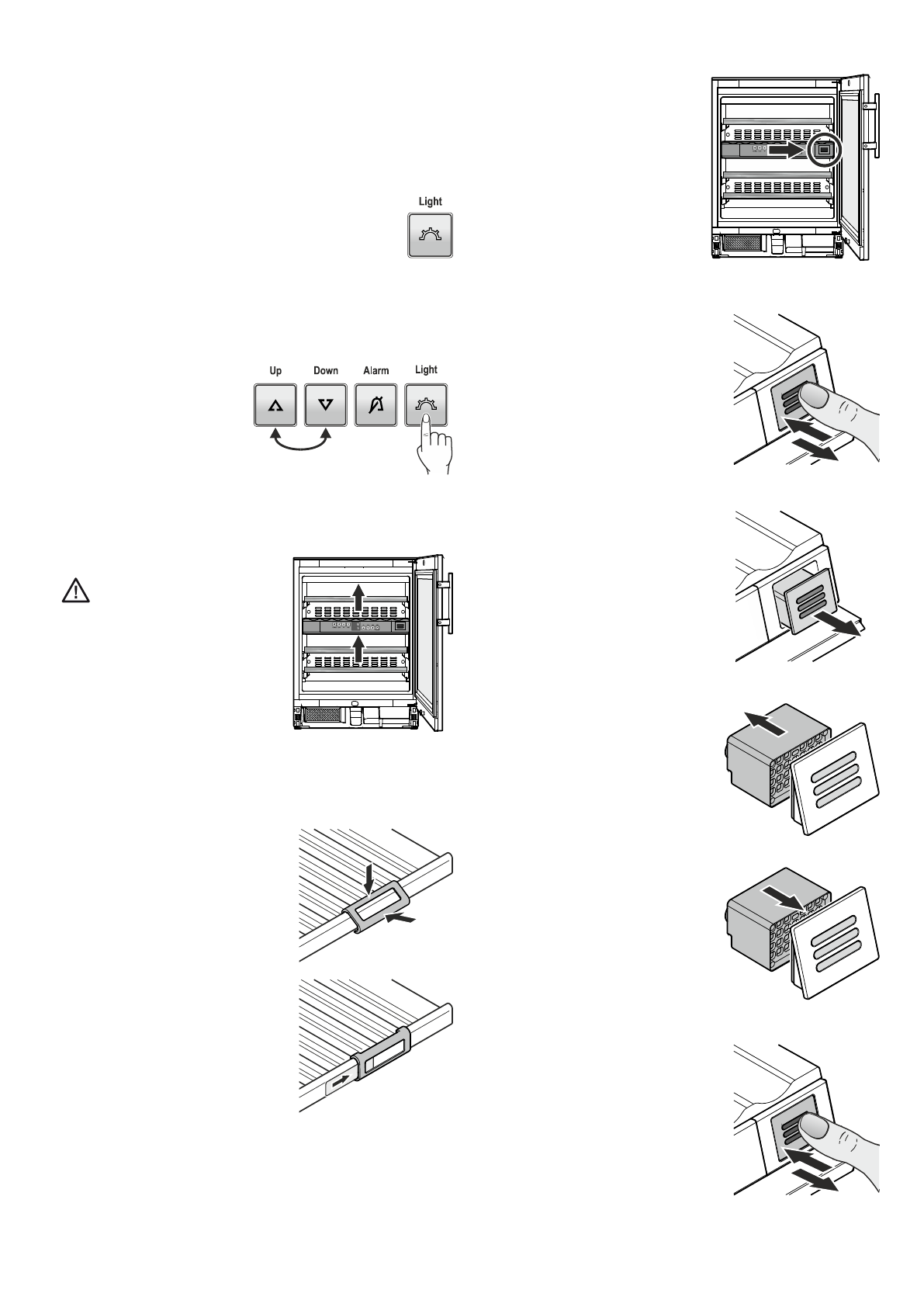 Light

Up
Down
Alarm
Light