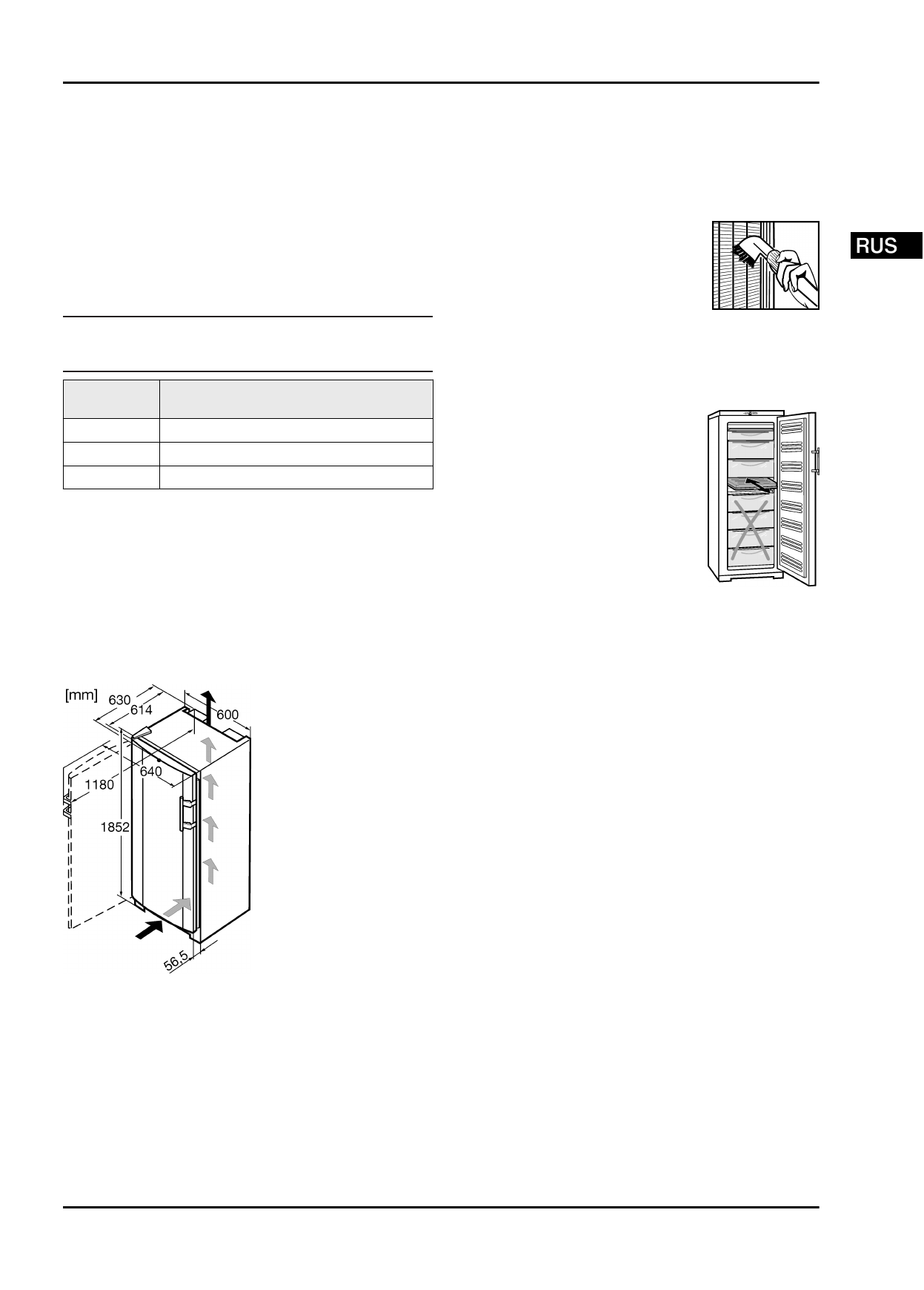 RUS

[mm] 630 614 600 640 1180 1852 56,5