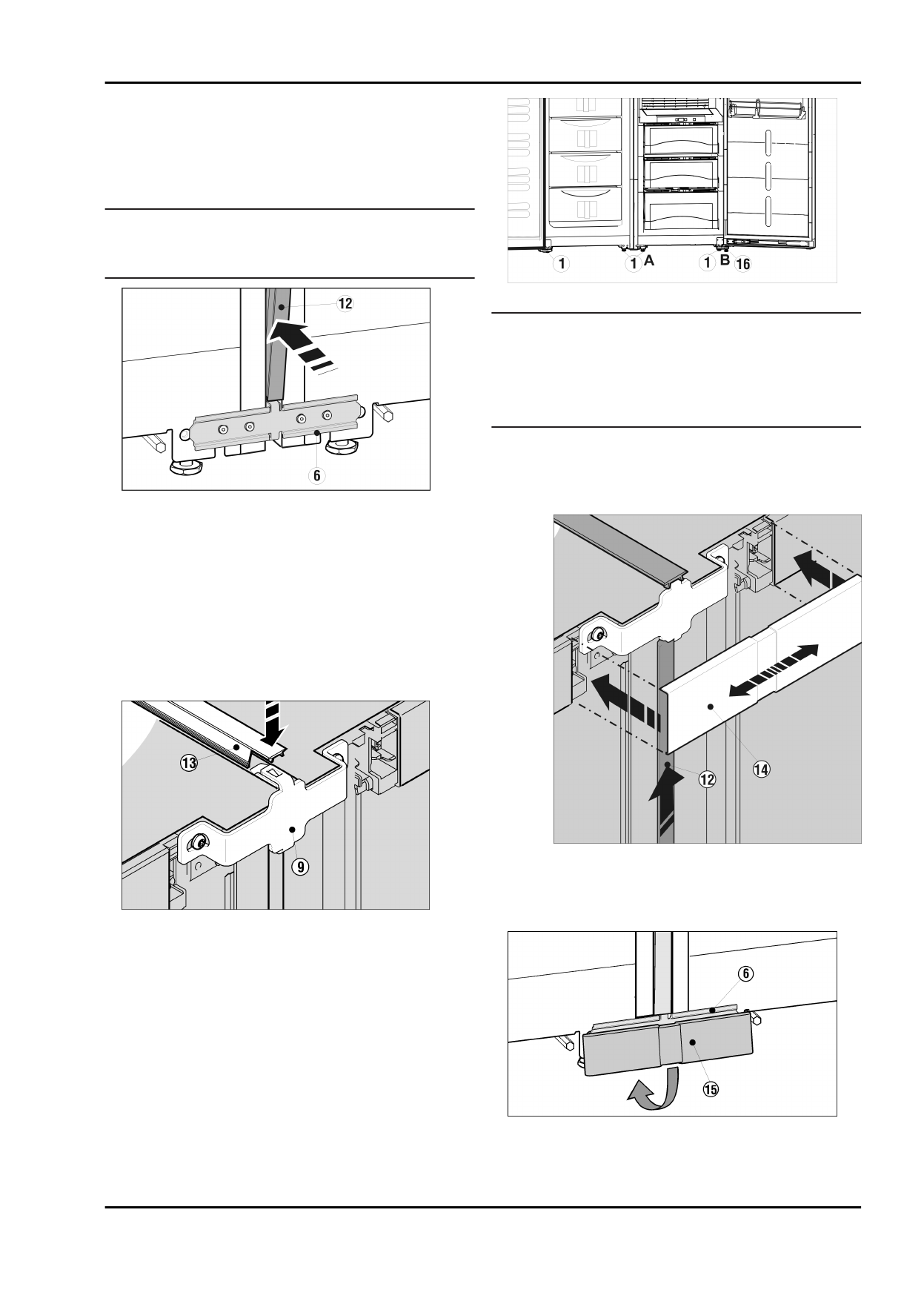 12

6

13

9

1

1 A

1 B 16

14

12

6

15