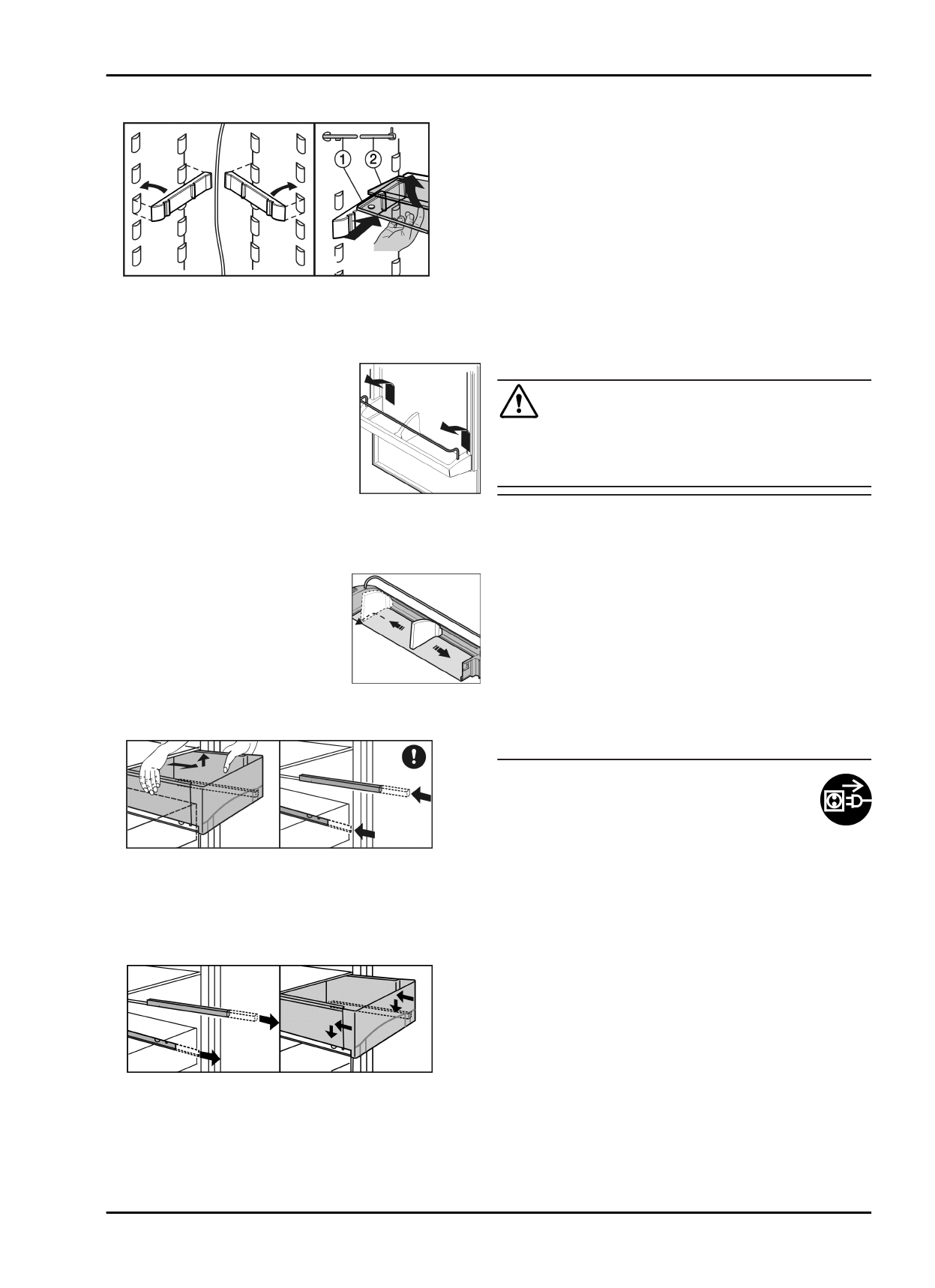 1 2