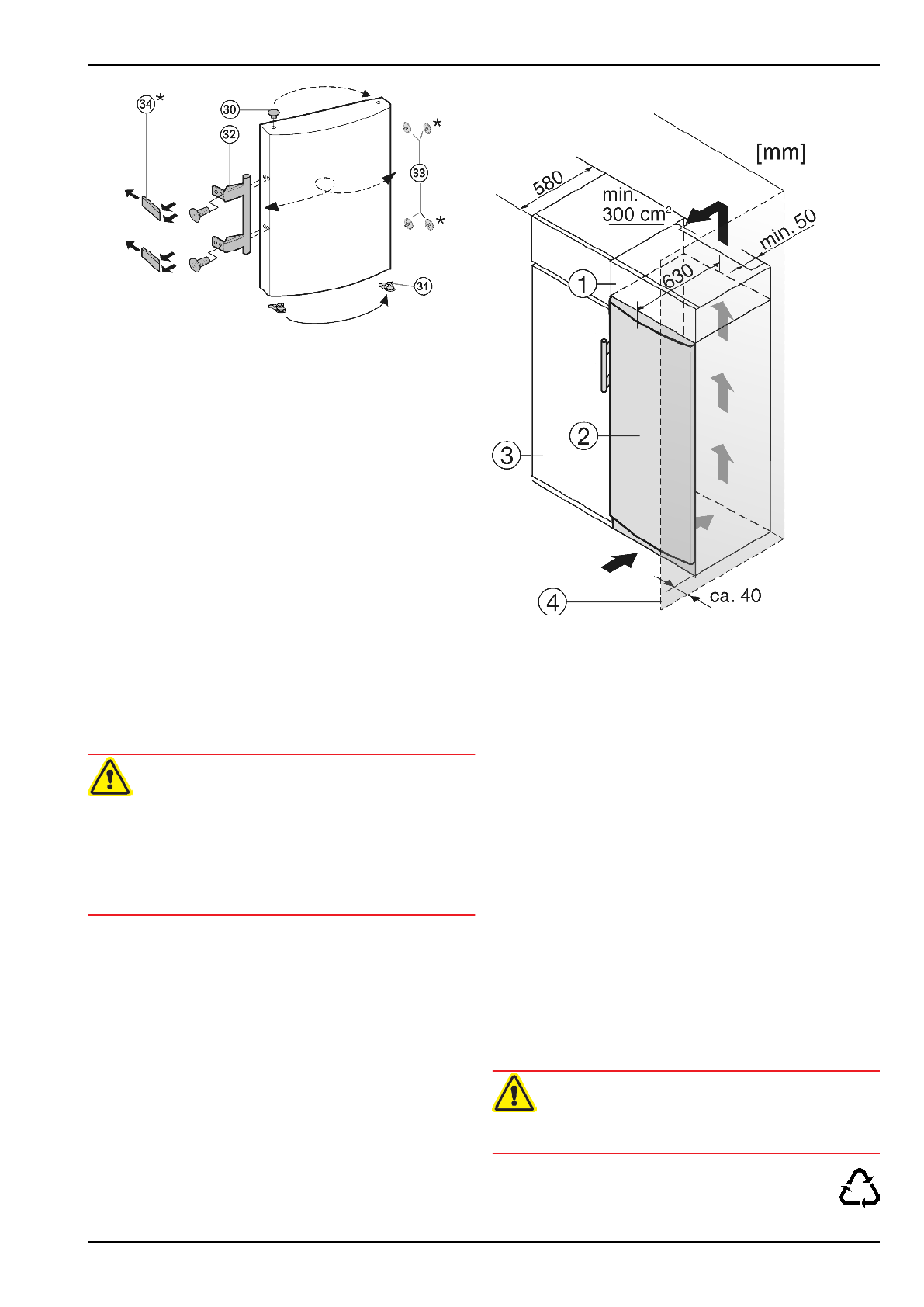 34 *
30
32
33 *
*
31

[mm]
580
min. 300 $cm^2$
min. 50
630
1
2
3
4
ca. 40