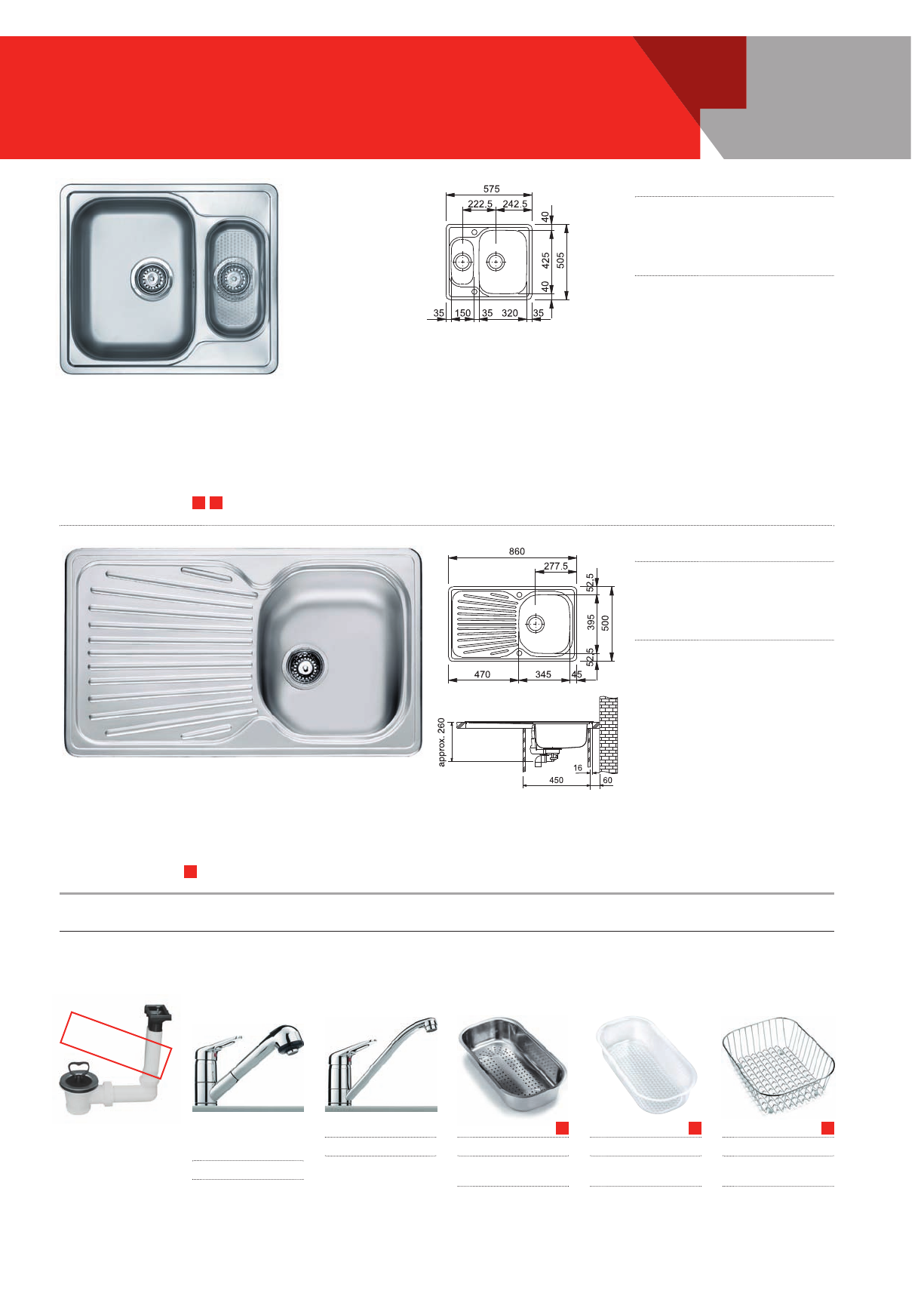 575
222.5
242.5
40
425
505
40
35
150
35
320
35

860
277.5
52.5
395
500
52.5
470
345
45

approx. 260
16
450
60