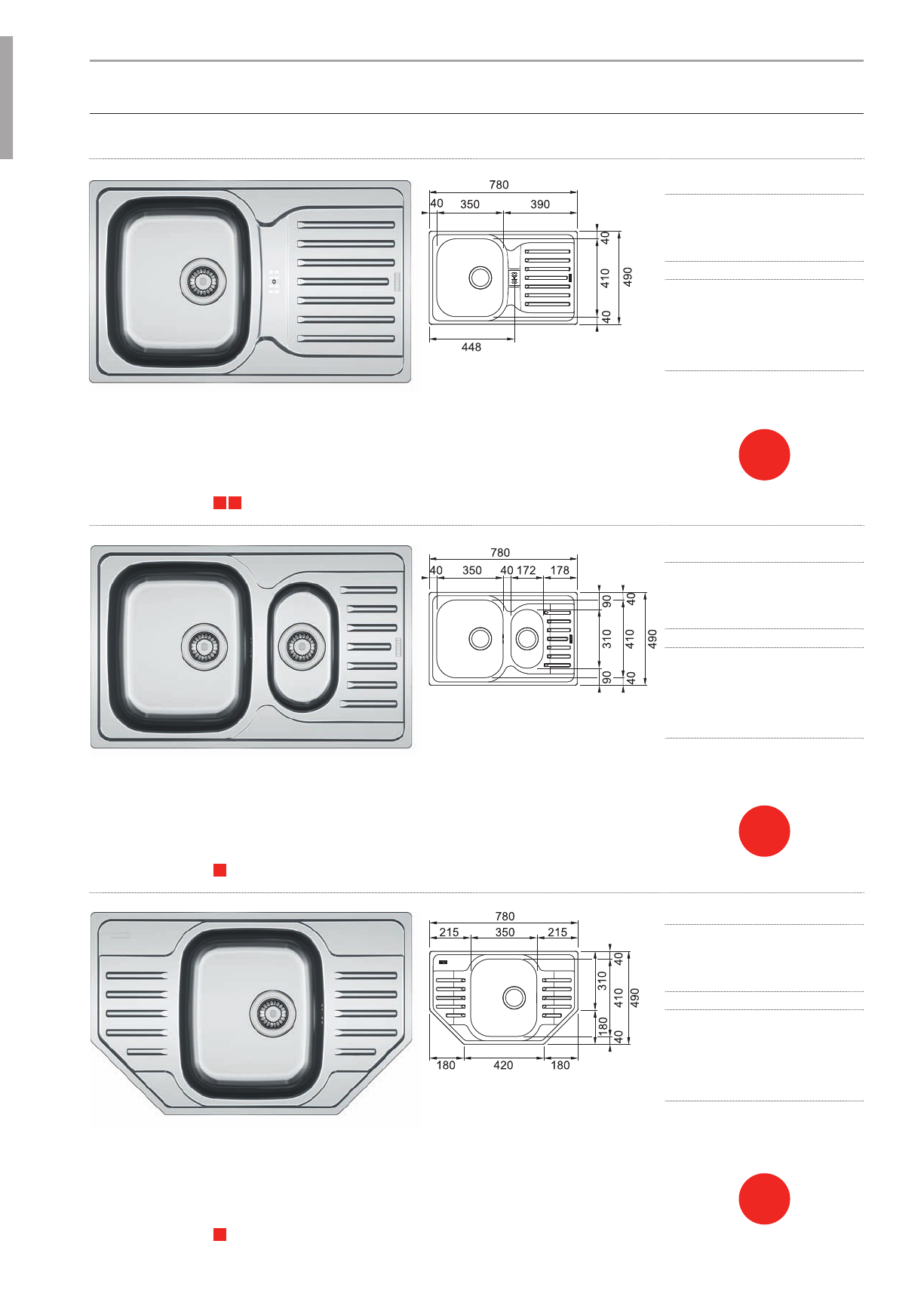 780
40 350 390
40
410
490
40
448

780
40 350 40 172 178
90
310
90
40
410
40
490

780
215 350 215
310
180
40
410
40
490
180 420 180