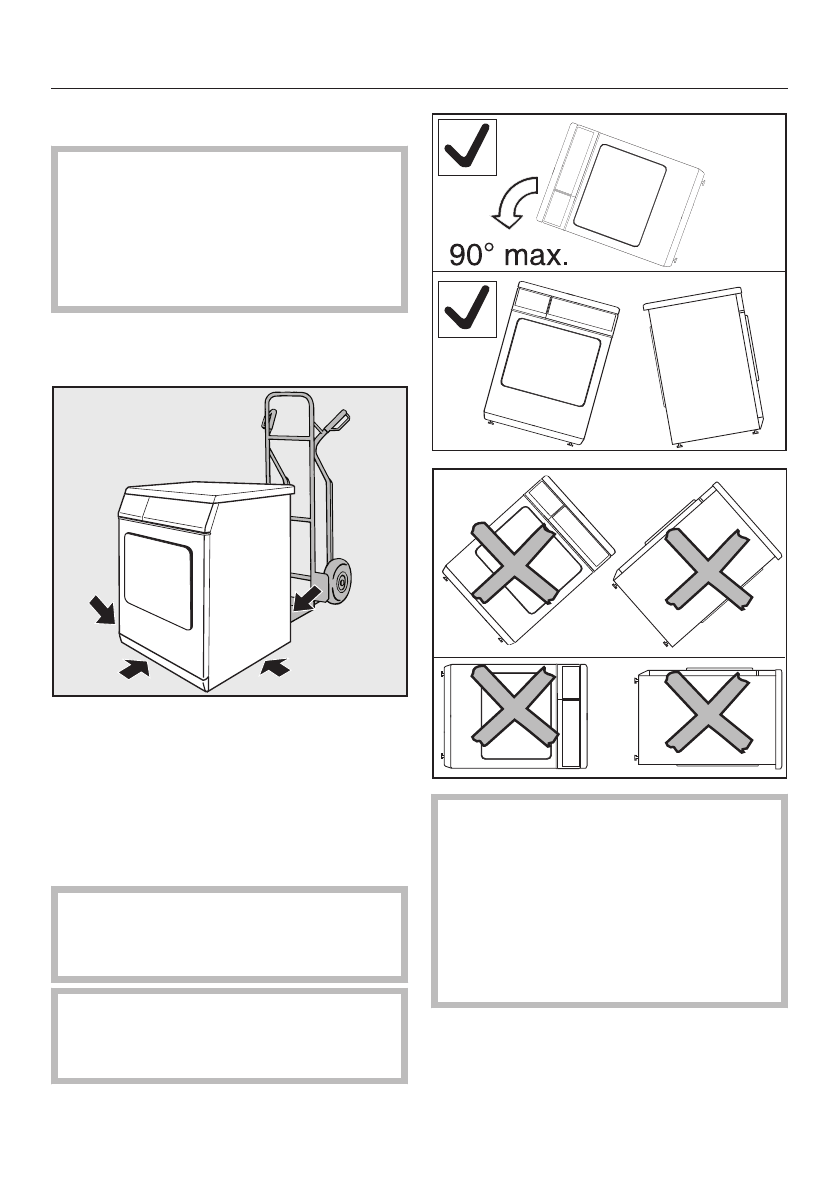 90° max.