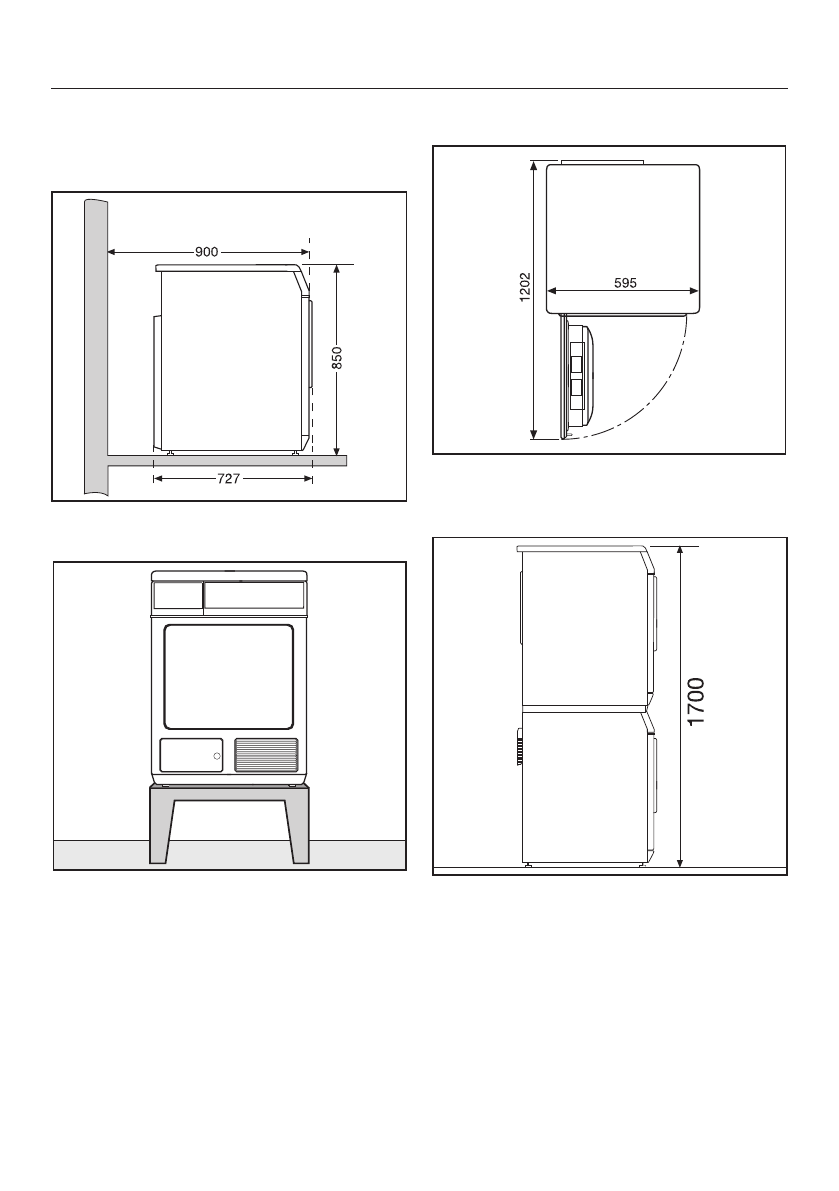 900

850

727

1202

595

1700