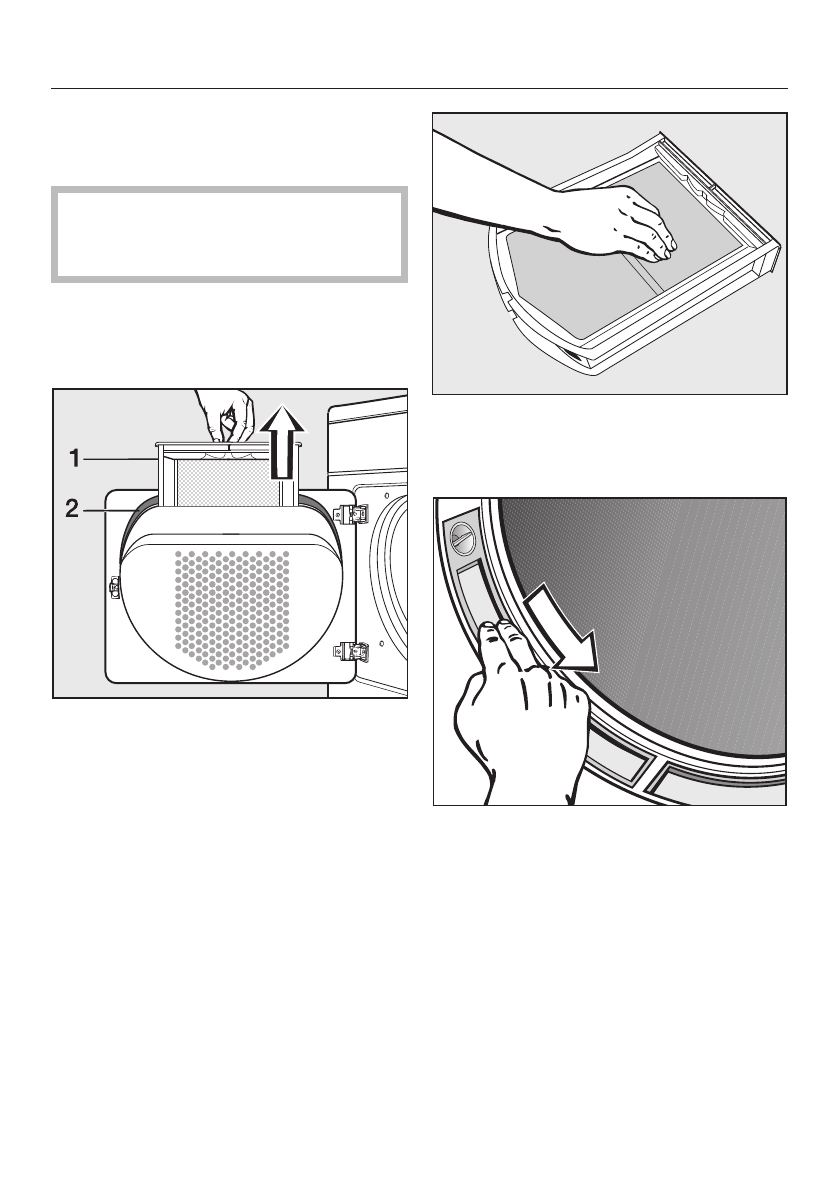 1
2