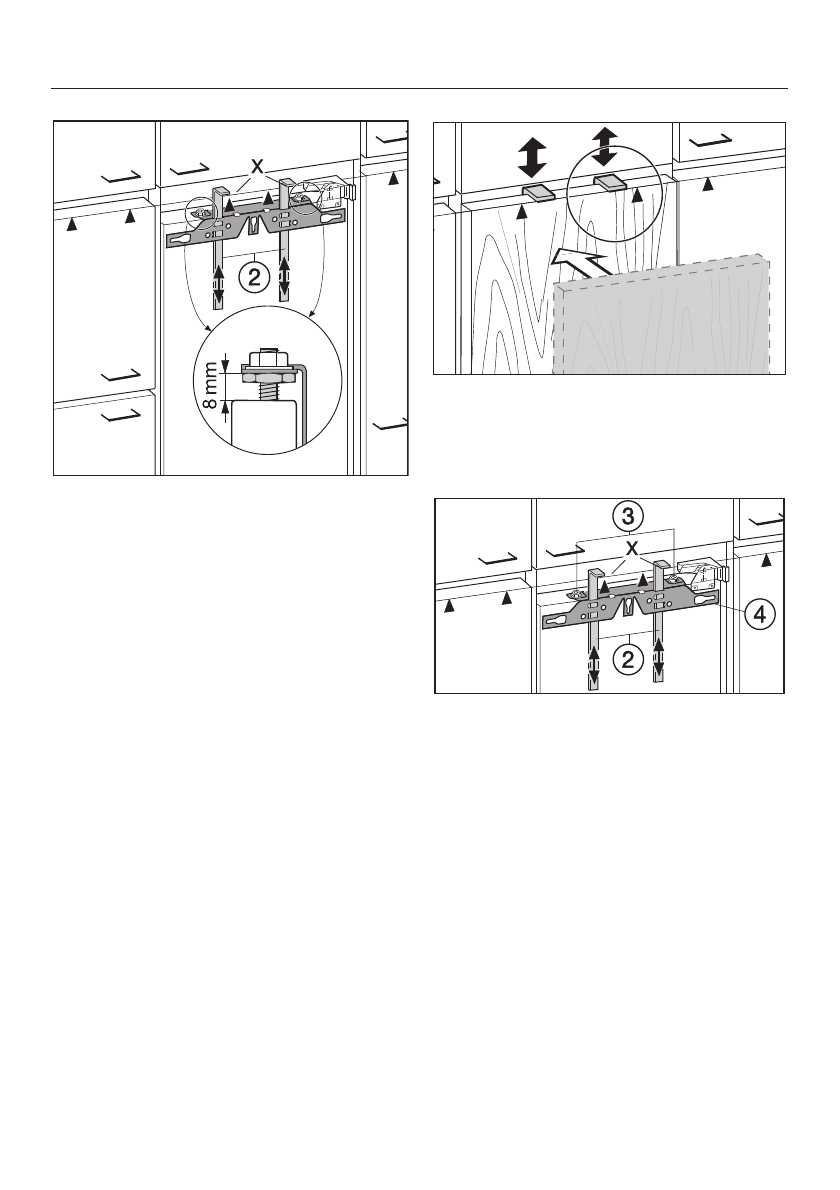 X
2
8 mm

3
X
4
2