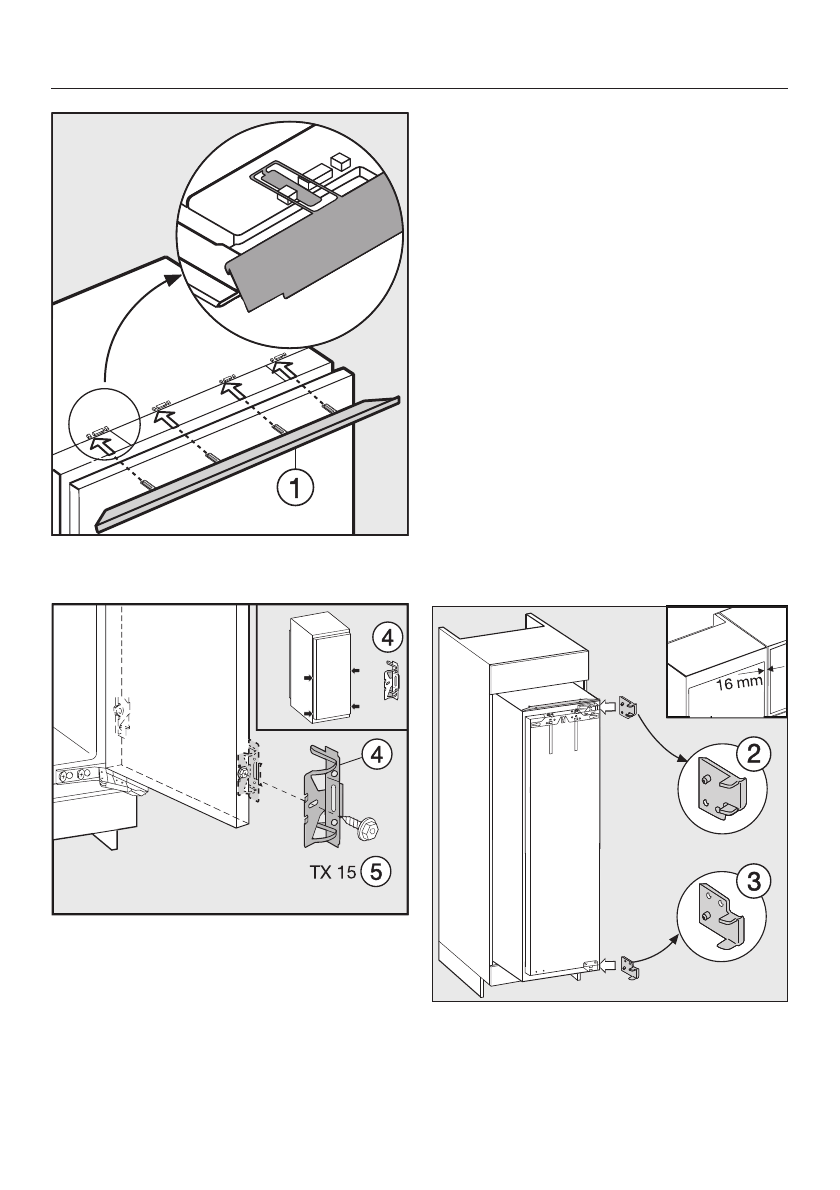 1

4

4

TX 15 5

16 mm

2

3