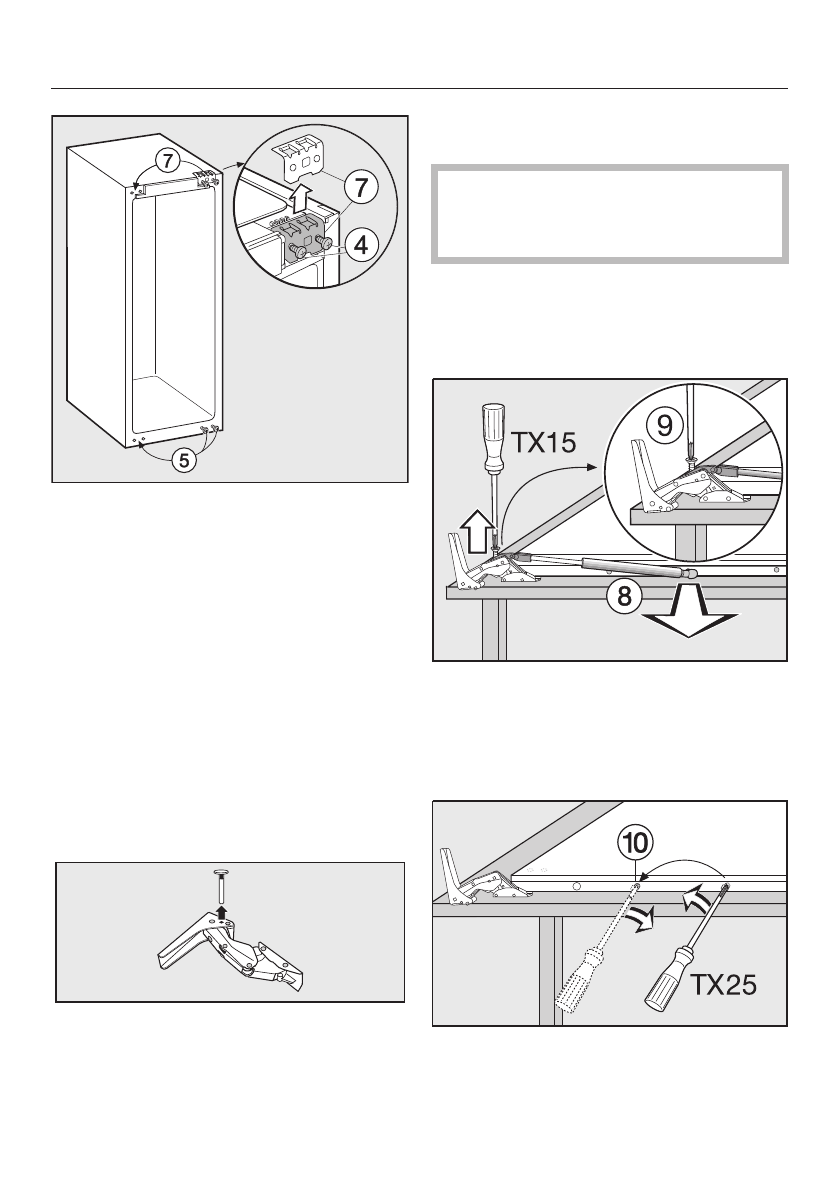 7
7
4
5
TX15
9
8
10
TX25