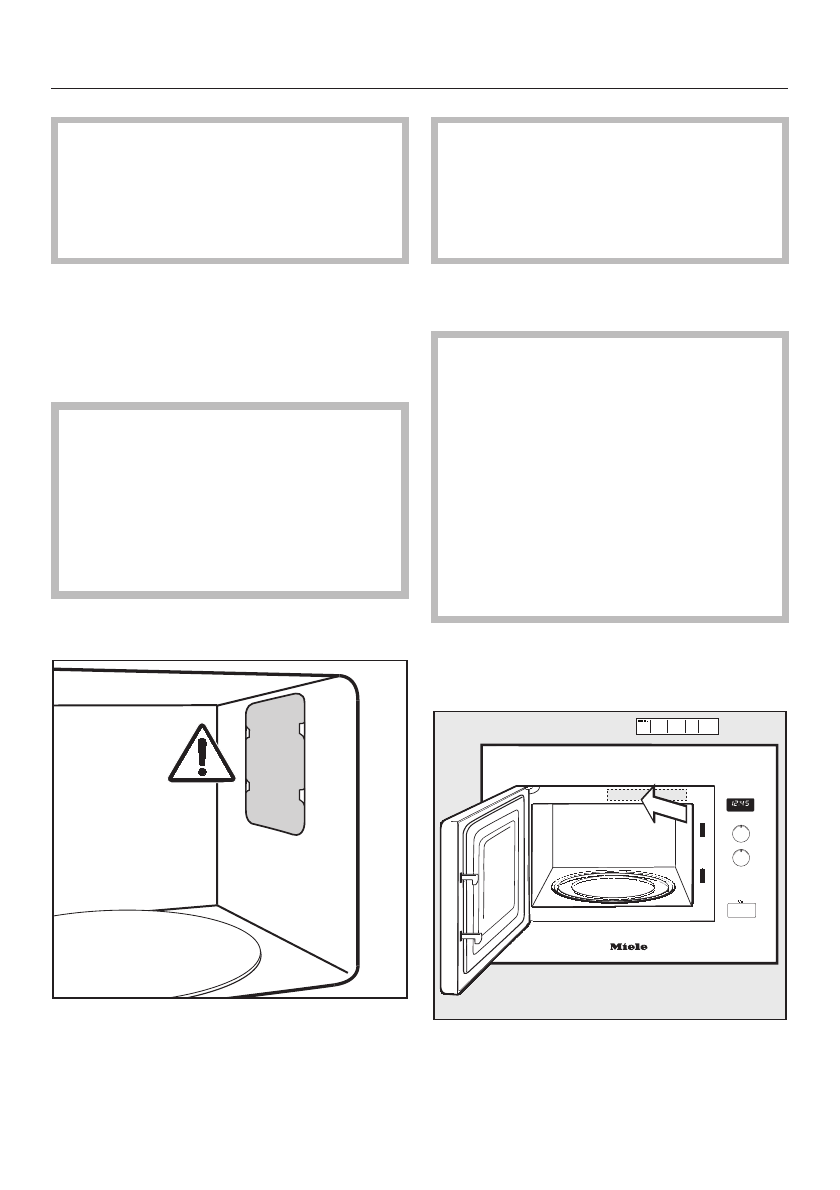 12:45

Miele