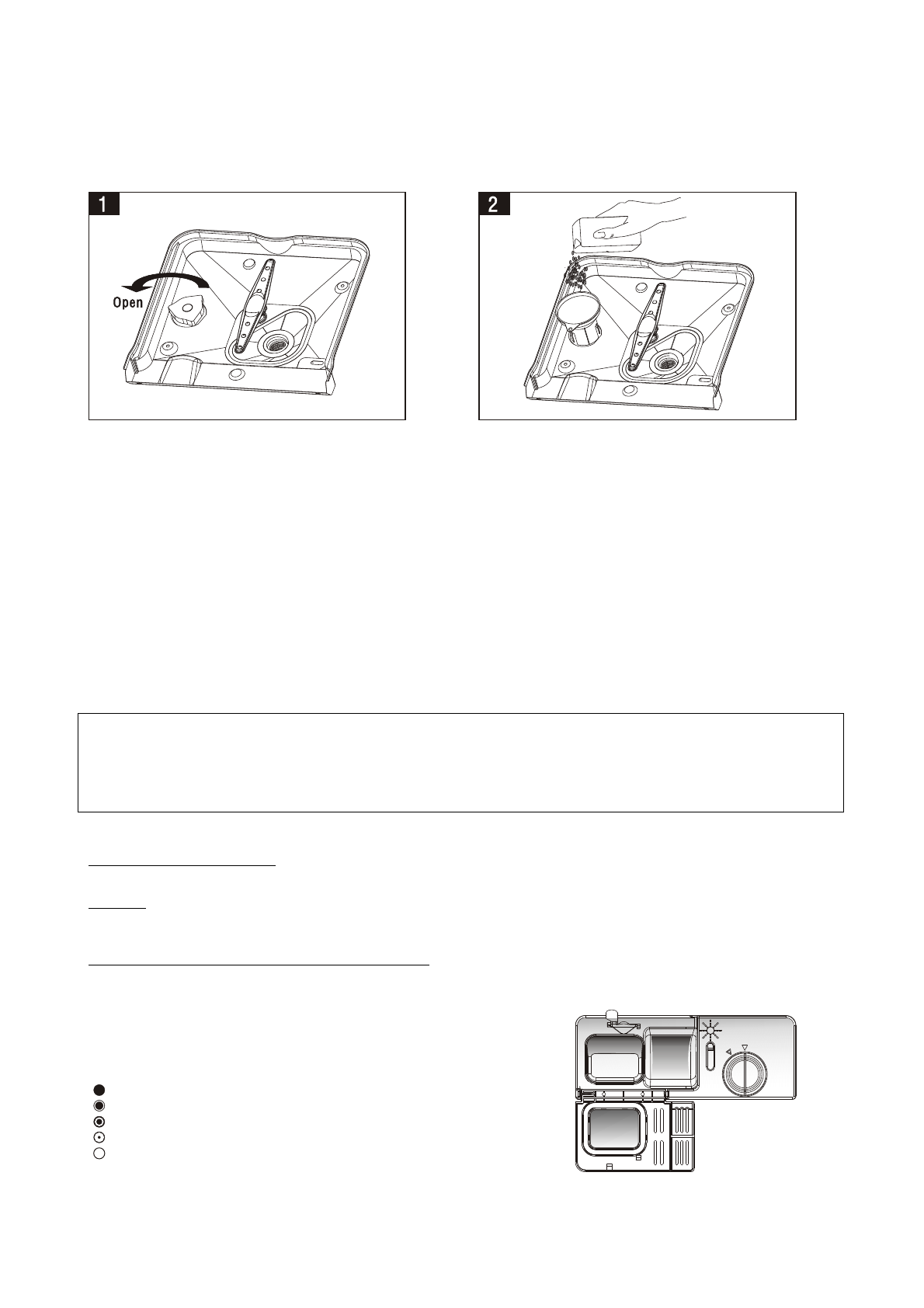 1

Open

2