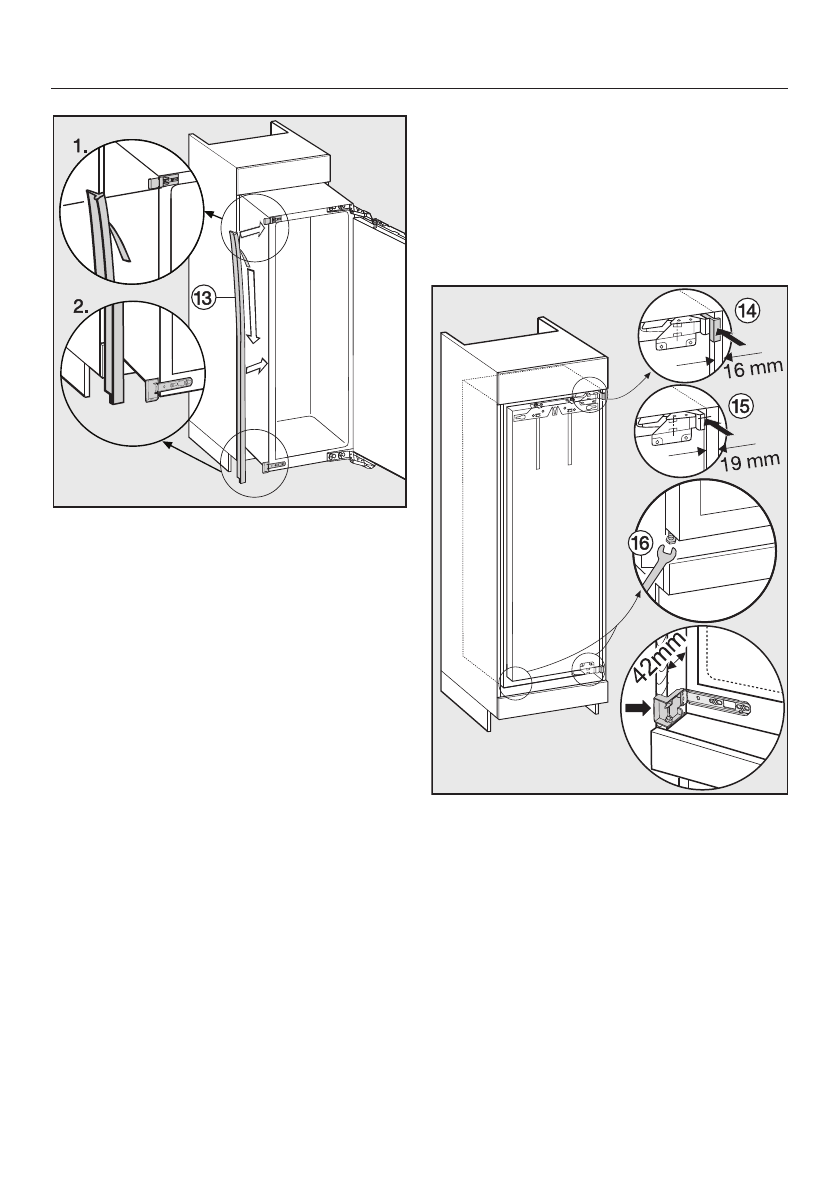 1.

2.

13

14

16 mm

15

19 mm

16

42mm