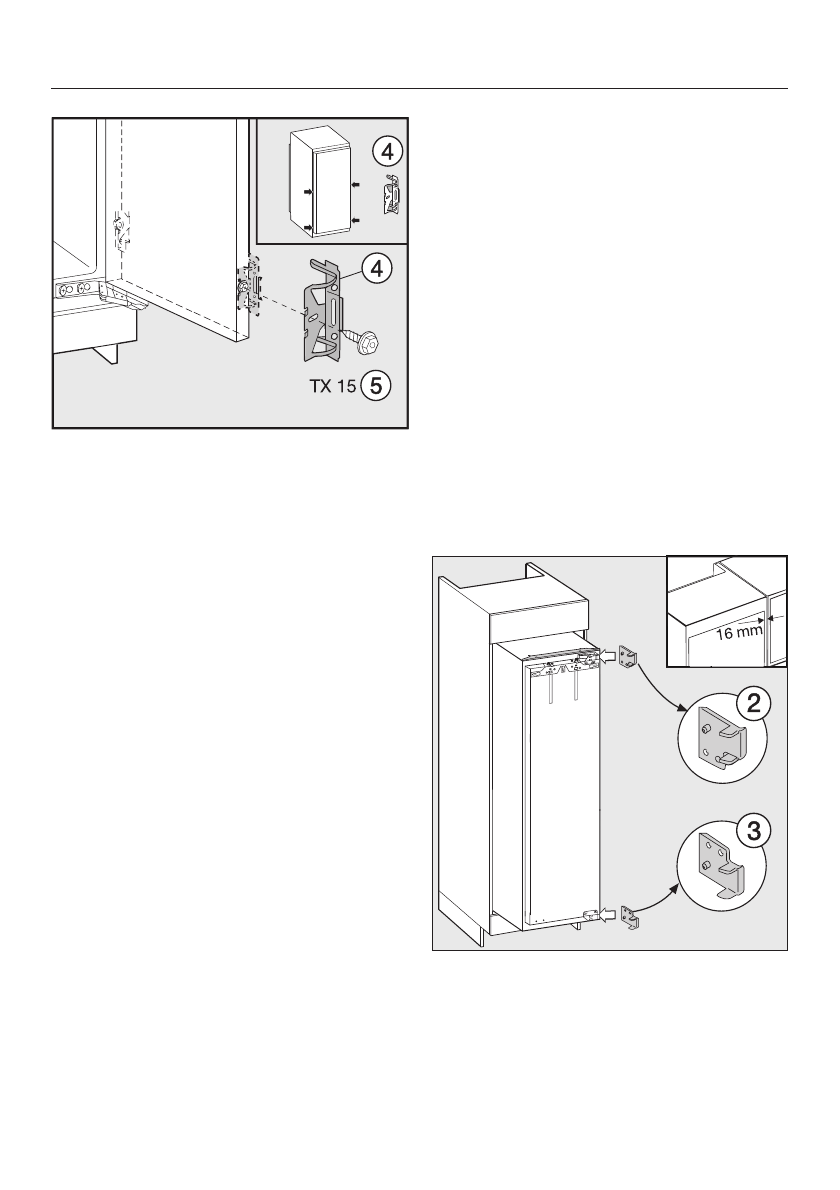 4

4

TX 15 5

16 mm

2

3